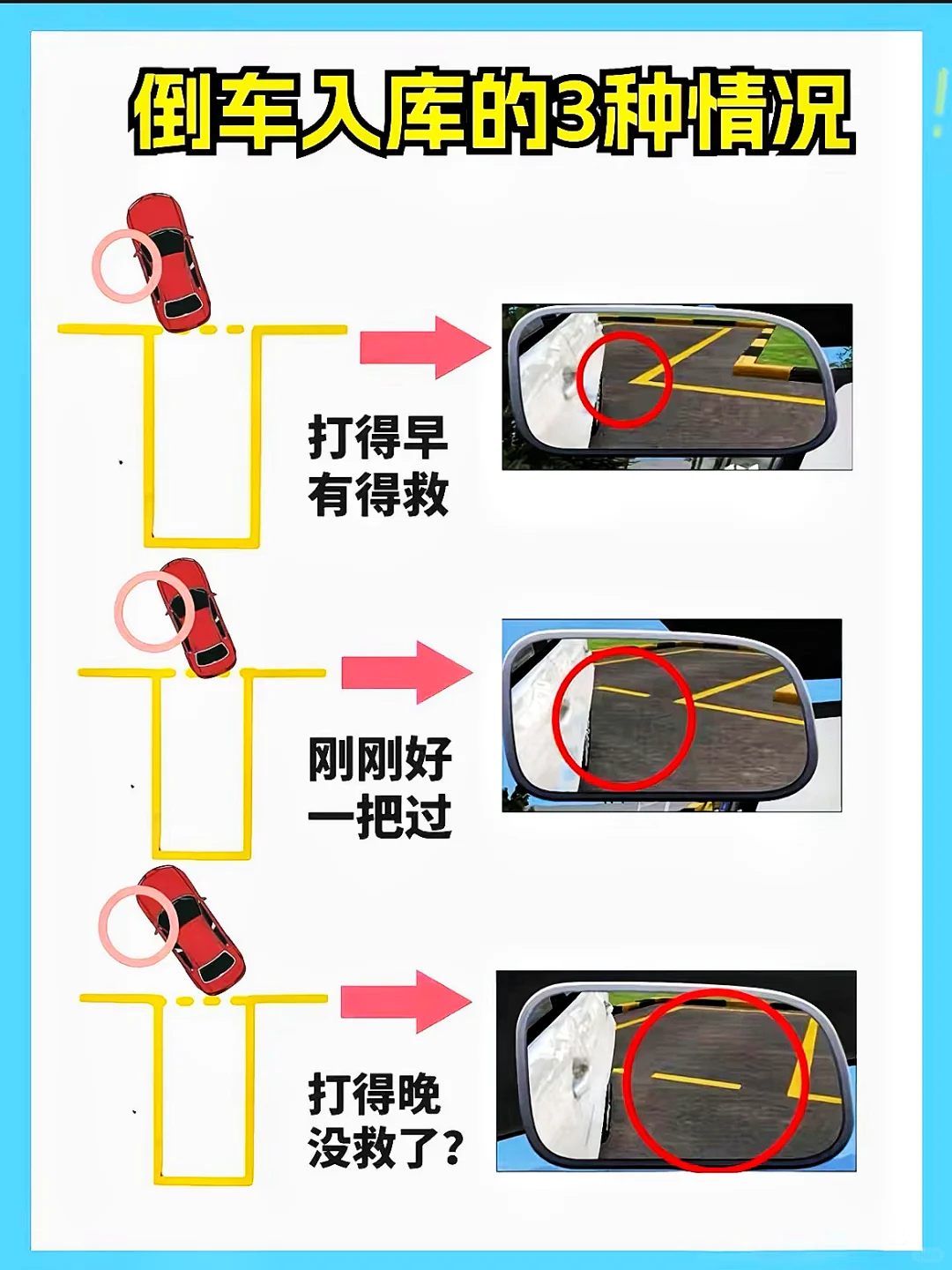 倒车入库的3种情况

打得早
有得救

刚刚好
一把过

打得晚
没救了?