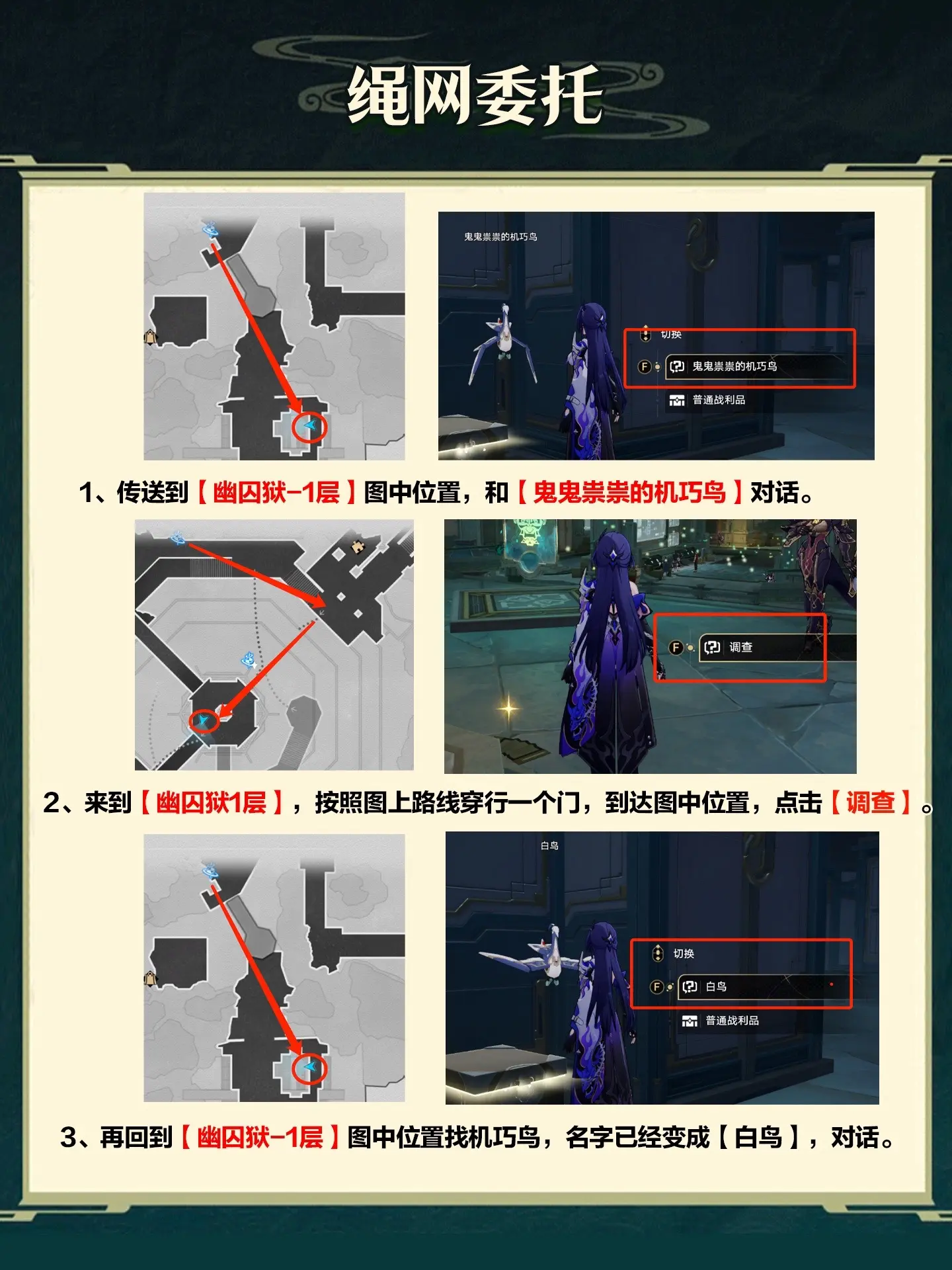 绳网委托

鬼鬼祟祟的机巧鸟

切换

F 鬼鬼祟祟的机巧鸟

普通战利品

1、传送到【幽囚狱-1层】图中位置，和【鬼鬼祟祟的机巧鸟】对话。

F 调查

2、来到【幽囚狱1层】，按照图上路线穿行一个门，到达图中位置，点击【调查】。

白鸟

切换

F 白鸟

普通战利品

3、再回到【幽囚狱-1层】图中位置找机巧鸟，名字已经变成【白鸟】，对话。