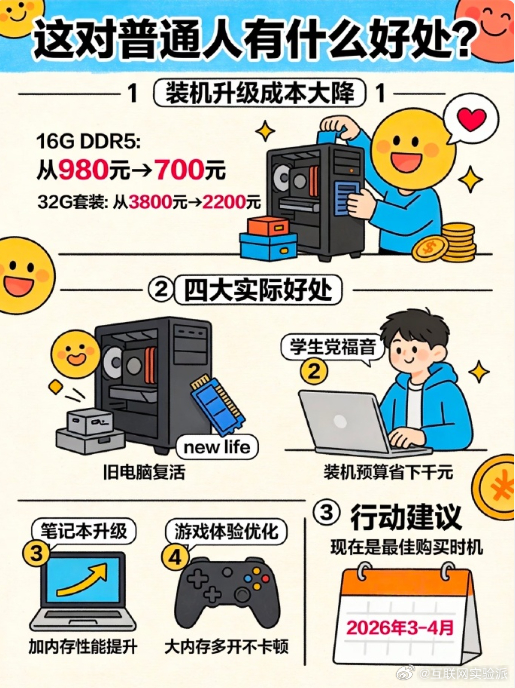 这对普通人有什么好处?

1 装机升级成本大降 1

16G DDR5:
从980元→700元
32G套装: 从3800元→2200元

② 四大实际好处

new life
旧电脑复活

学生党福音
②
装机预算省下千元

笔记本升级
③
加内存性能提升

游戏体验优化
④
大内存多开不卡顿

③ 行动建议
现在是最佳购买时机

2026年3-4月

@互联网实验派