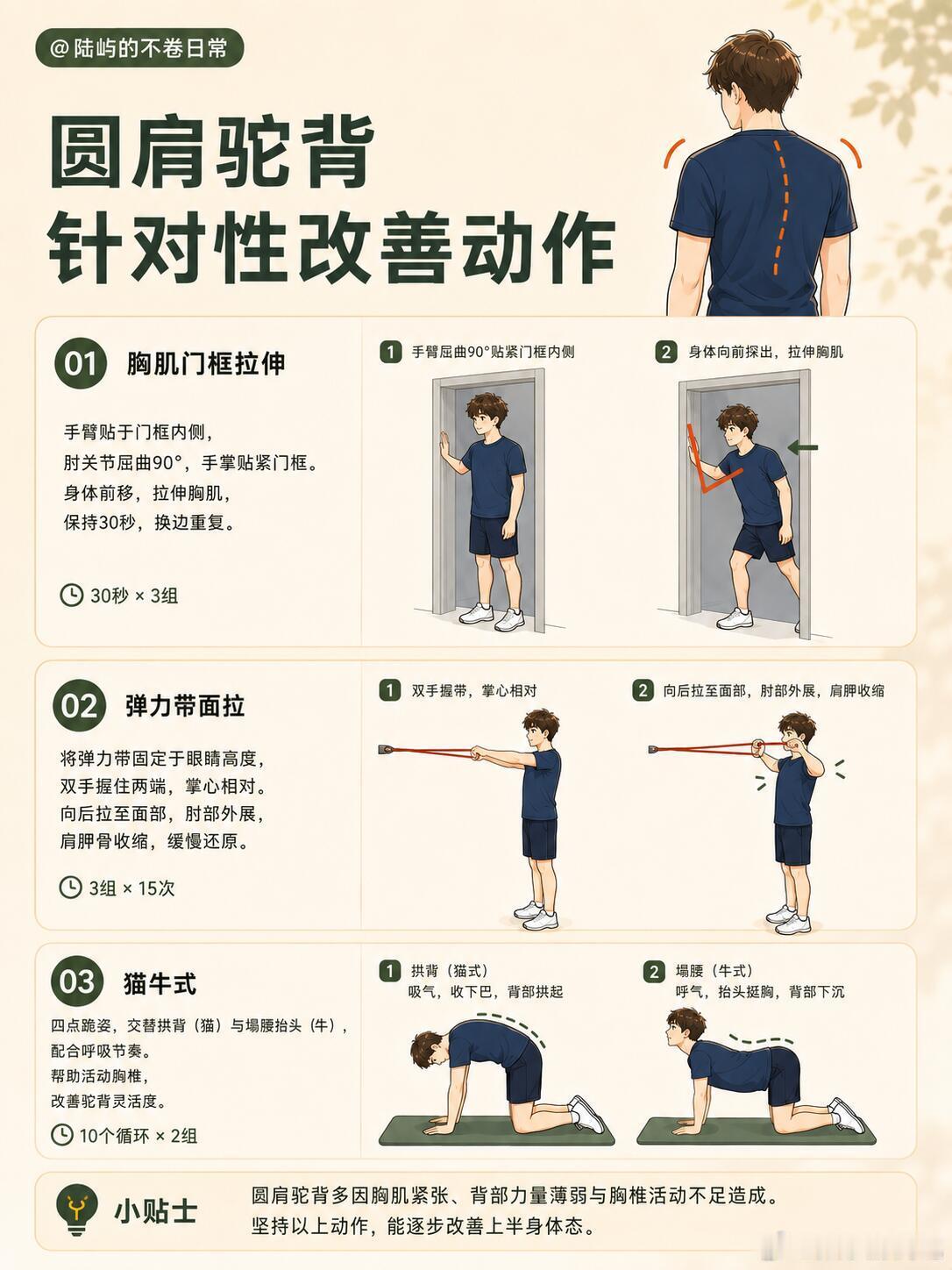 @陆屿的不卷日常

圆肩驼背
针对性改善动作

01 胸肌门框拉伸

手臂贴于门框内侧，
肘关节屈曲90°，手掌贴紧门框。
身体前移，拉伸胸肌，
保持30秒，换边重复。

30秒 × 3组

1 手臂屈曲90°贴紧门框内侧

2 身体向前探出，拉伸胸肌

02 弹力带面拉

将弹力带固定于眼睛高度，
双手握住两端，掌心相对。
向后拉至面部，肘部外展，
肩胛骨收缩，缓慢还原。

3组 × 15次

1 双手握带，掌心相对

2 向后拉至面部，肘部外展，肩胛收缩

03 猫牛式

四点跪姿，交替拱背（猫）与塌腰抬头（牛），
配合呼吸节奏。
帮助活动胸椎，
改善驼背灵活度。

10个循环 × 2组

1 拱背（猫式）
吸气，收下巴，背部拱起

2 塌腰（牛式）
呼气，抬头挺胸，背部下沉

小贴士

圆肩驼背多因胸肌紧张、背部力量薄弱与胸椎活动不足造成。
坚持以上动作，能逐步改善上半身体态。