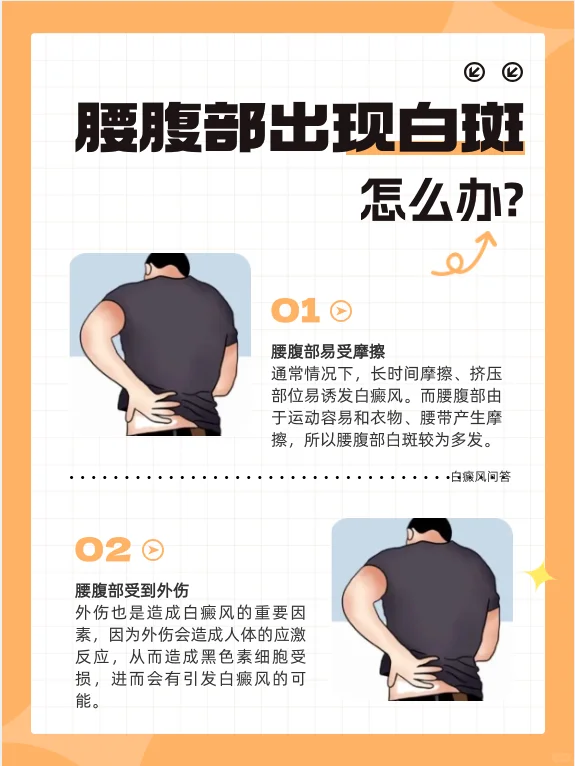 腰腹部出现白斑

怎么办?

01

腰腹部易受摩擦
通常情况下，长时间摩擦、挤压部位易诱发白癜风。而腰腹部由于运动容易和衣物、腰带产生摩擦，所以腰腹部白斑较为多发。

白癜风问答

02

腰腹部受到外伤
外伤也是造成白癜风的重要因素，因为外伤会造成人体的应激反应，从而造成黑色素细胞受损，进而会有引发白癜风的可能。