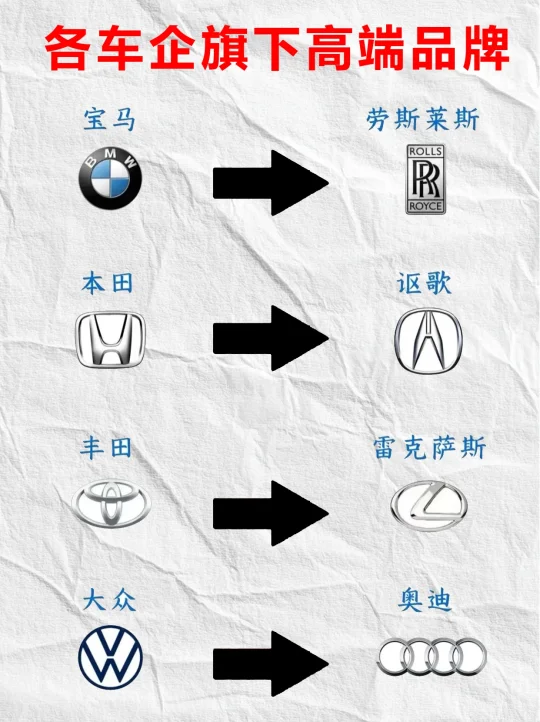 各车企旗下高端品牌

宝马

BMW

劳斯莱斯

ROLLS
RR
ROYCE

本田

讴歌

丰田

雷克萨斯

大众

奥迪