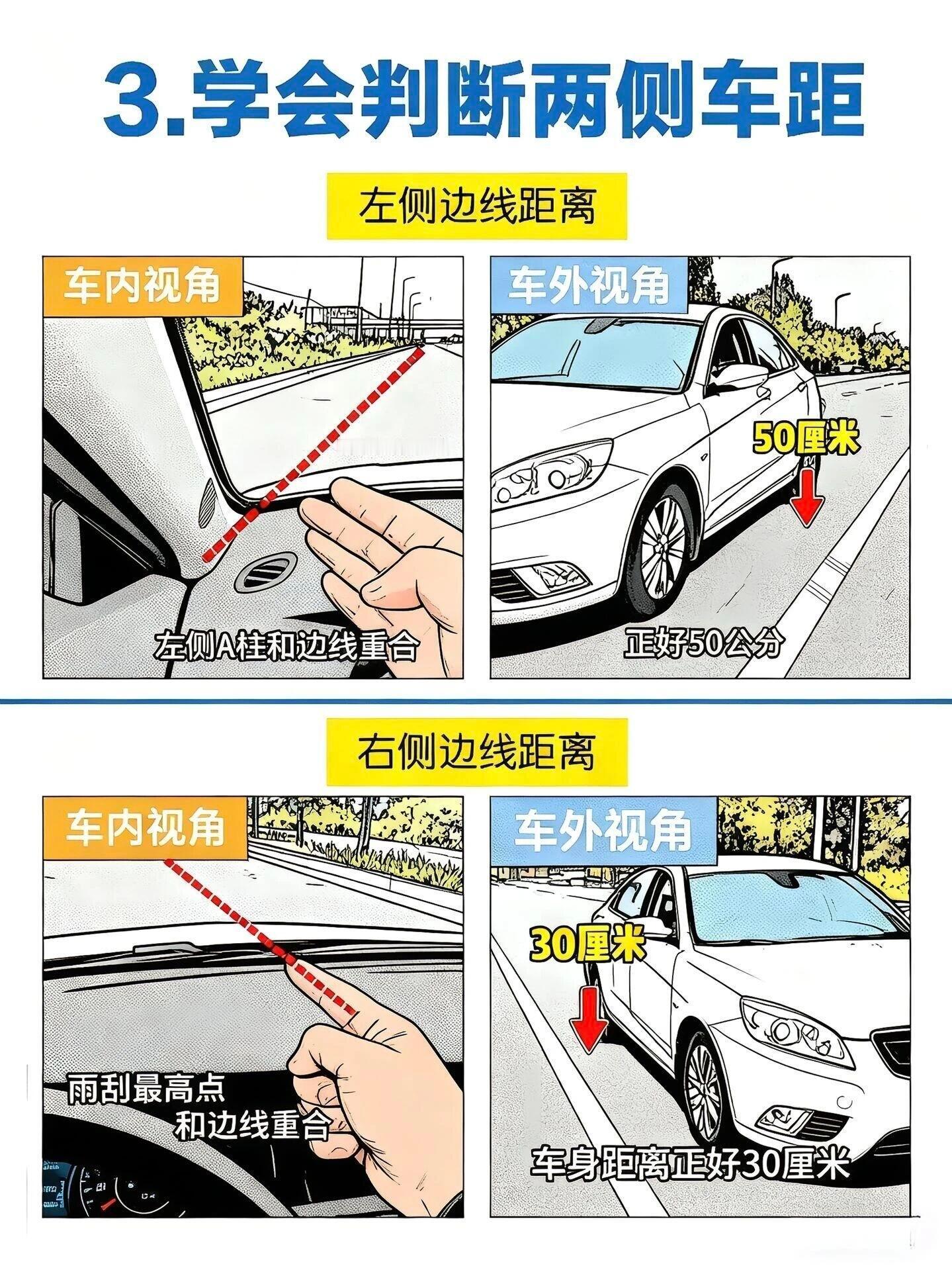 3.学会判断两侧车距

左侧边线距离

车内视角

左侧A柱和边线重合

车外视角

50厘米

正好50公分

右侧边线距离

车内视角

雨刮最高点
和边线重合

车外视角

30厘米

车身距离正好30厘米