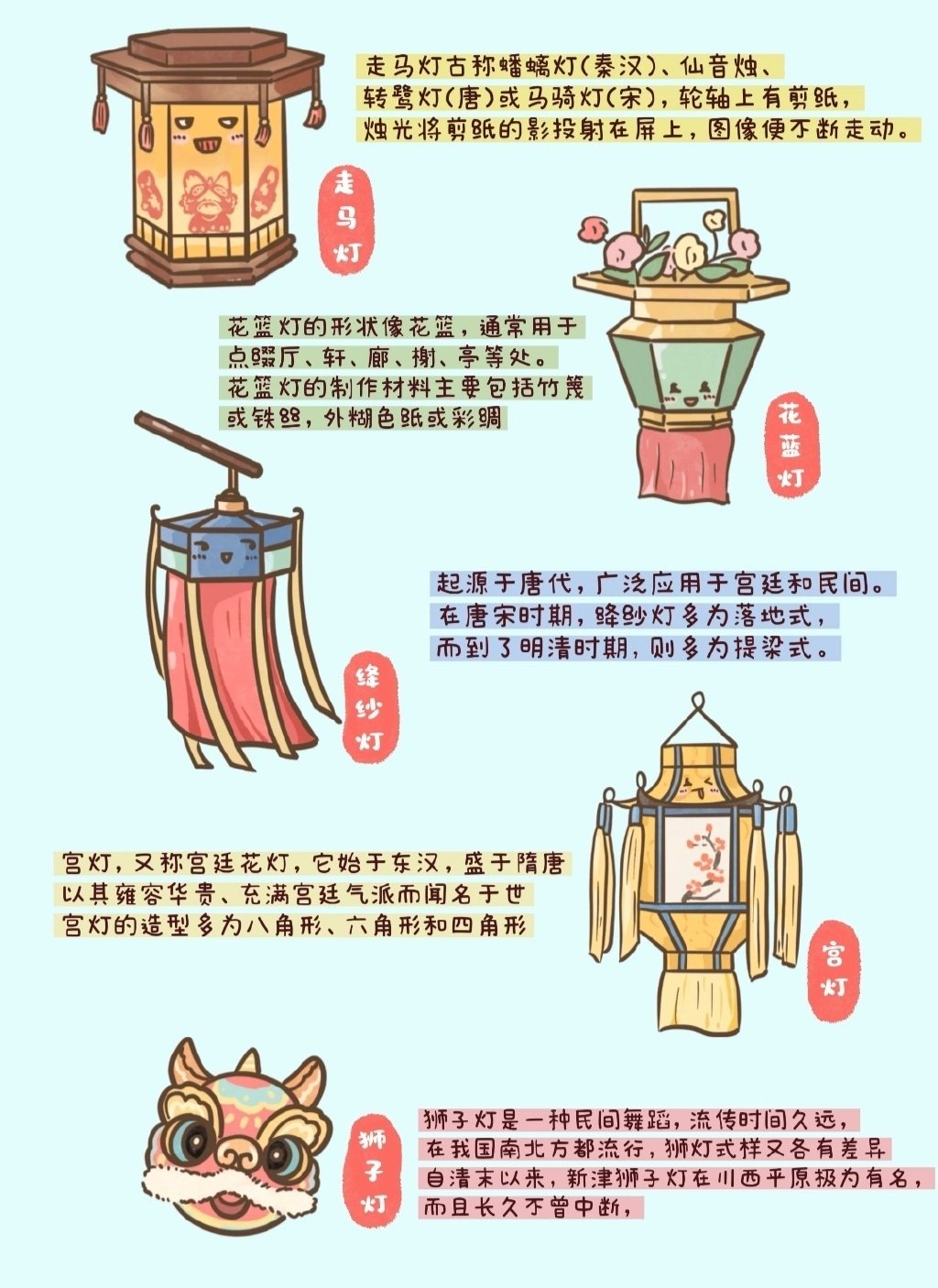 走马灯古称蟠螭灯(秦汉)、仙音烛、转鹭灯(唐)或马骑灯(宋)，轮轴上有剪纸，烛光将剪纸的影投射在屏上，图像便不断走动。

走马灯

花篮灯的形状像花篮，通常用于点缀厅、轩、廊、榭、亭等处。花篮灯的制作材料主要包括竹篾或铁丝，外糊色纸或彩绸

花篮灯

起源于唐代，广泛应用于宫廷和民间。在唐宋时期，绛纱灯多为落地式，而到了明清时期，则多为提梁式。

绛纱灯

宫灯，又称宫廷花灯，它始于东汉，盛于隋唐以其雍容华贵、充满宫廷气派而闻名于世宫灯的造型多为八角形、六角形和四角形

宫灯

狮子灯是一种民间舞蹈，流传时间久远，在我国南北方都流行，狮灯式样又各有差异自清末以来，新津狮子灯在川西平原极为有名，而且长久不曾中断，

狮子灯