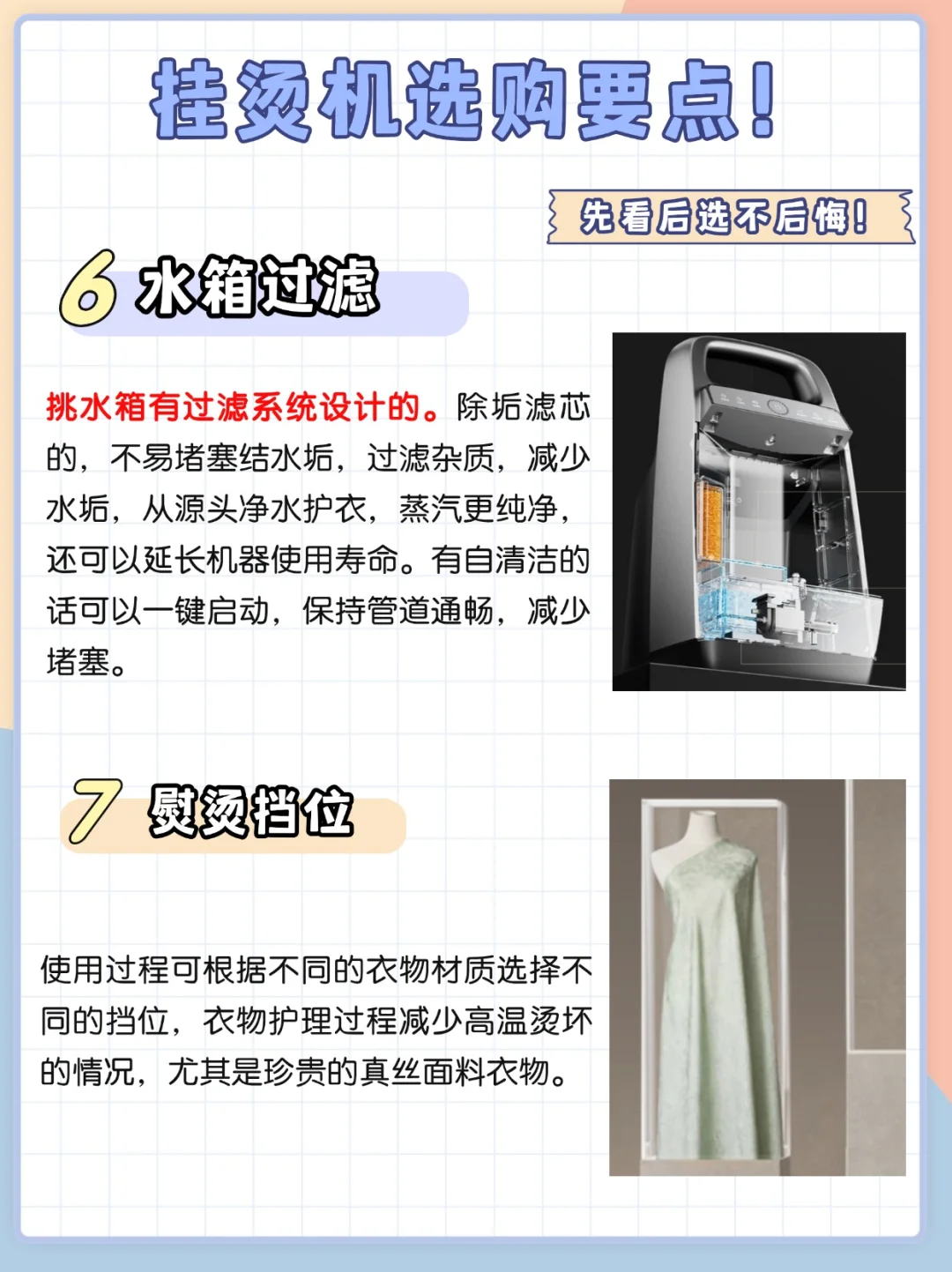 挂烫机选购要点！

先看后选不后悔！

6 水箱过滤

挑水箱有过滤系统设计的。除垢滤芯的，不易堵塞结水垢，过滤杂质，减少水垢，从源头净水护衣，蒸汽更纯净，还可以延长机器使用寿命。有自清洁的话可以一键启动，保持管道通畅，减少堵塞。

7 熨烫挡位

使用过程可根据不同的衣物材质选择不同的挡位，衣物护理过程减少高温烫坏的情况，尤其是珍贵的真丝面料衣物。