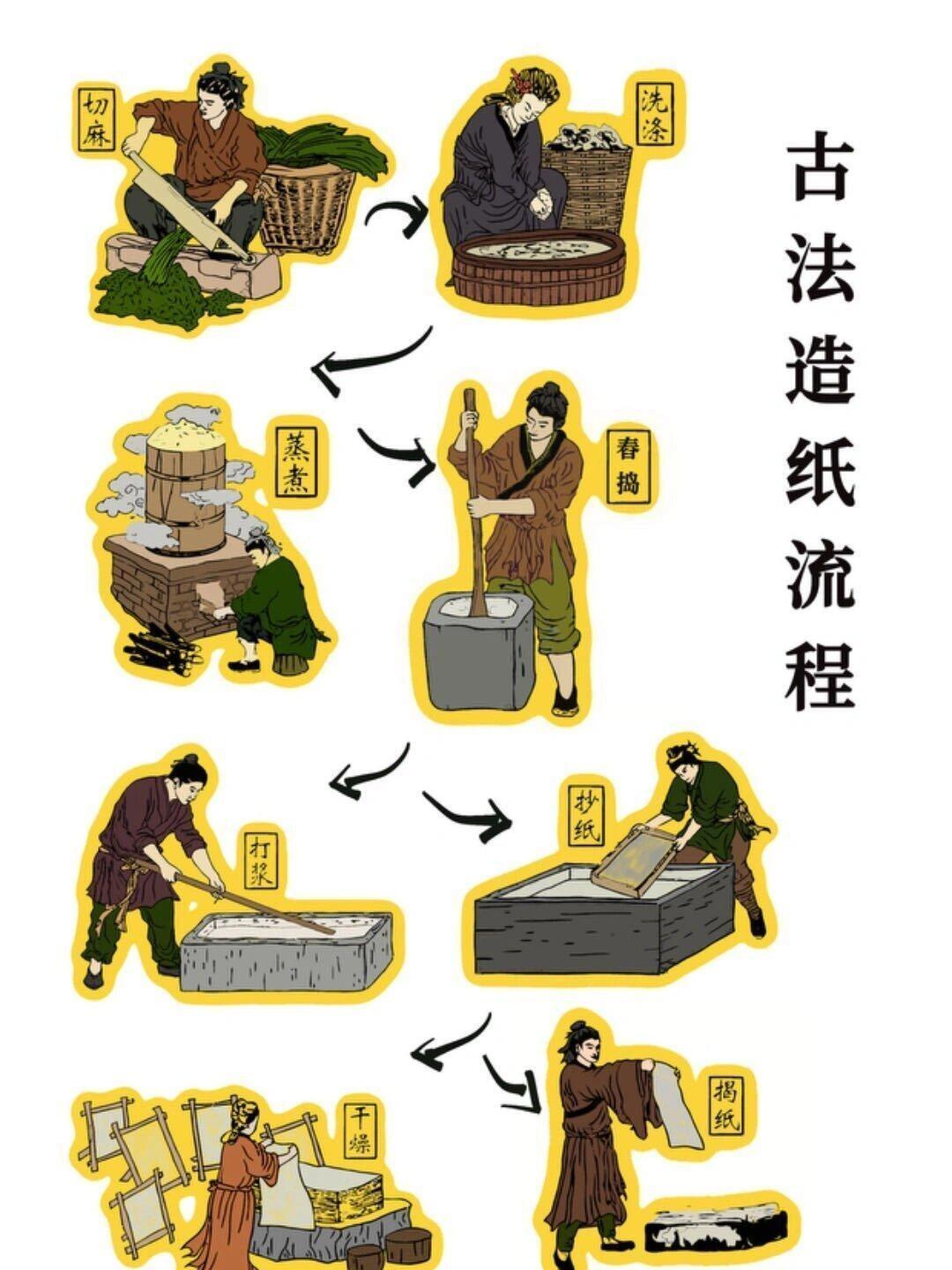 古法造纸流程

切麻

洗涤

蒸煮

舂捣

打浆

抄纸

干燥

揭纸