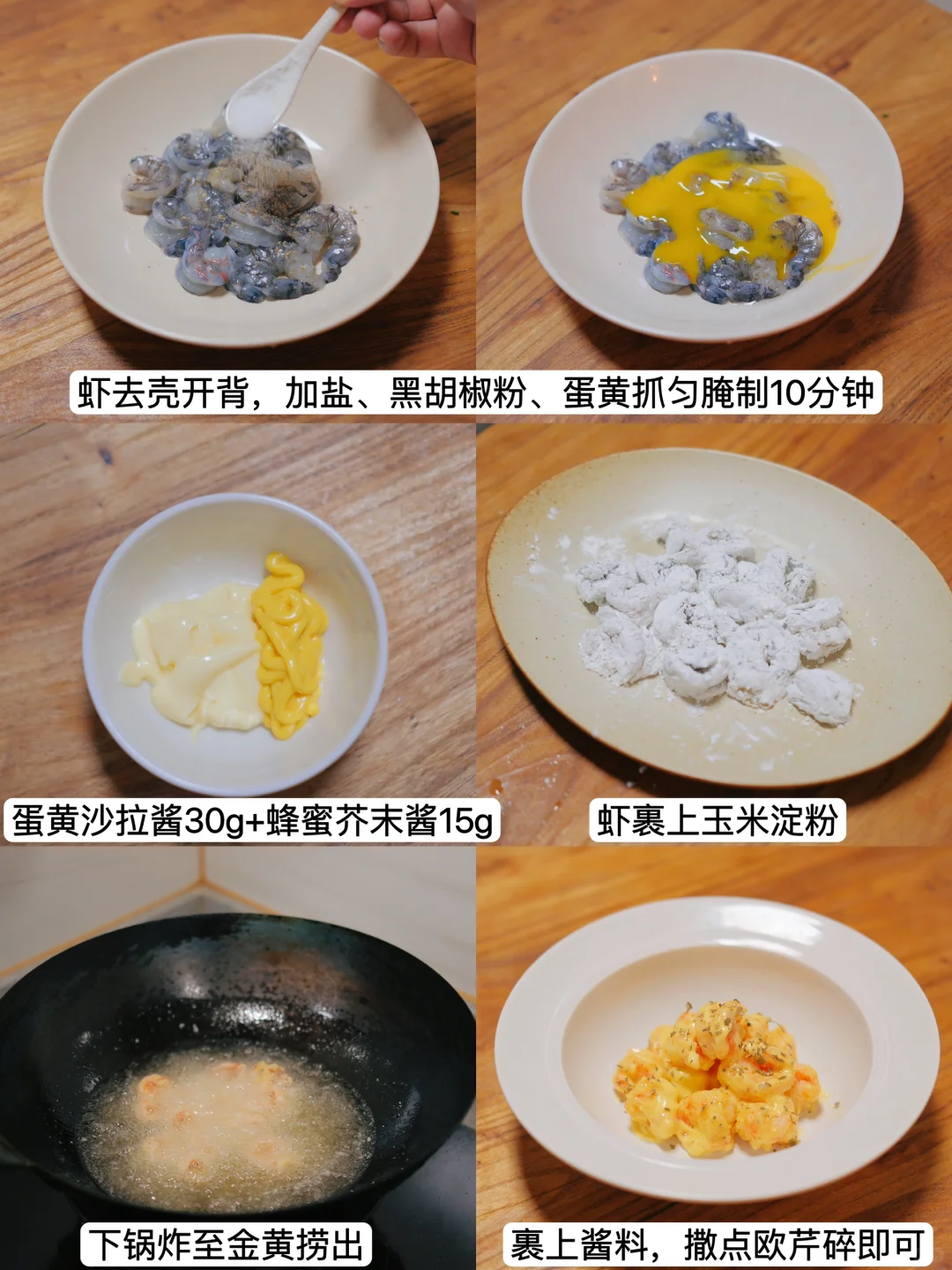 虾去壳开背，加盐、黑胡椒粉、蛋黄抓匀腌制10分钟

蛋黄沙拉酱30g+蜂蜜芥末酱15g

虾裹上玉米淀粉

下锅炸至金黄捞出

裹上酱料，撒点欧芹碎即可