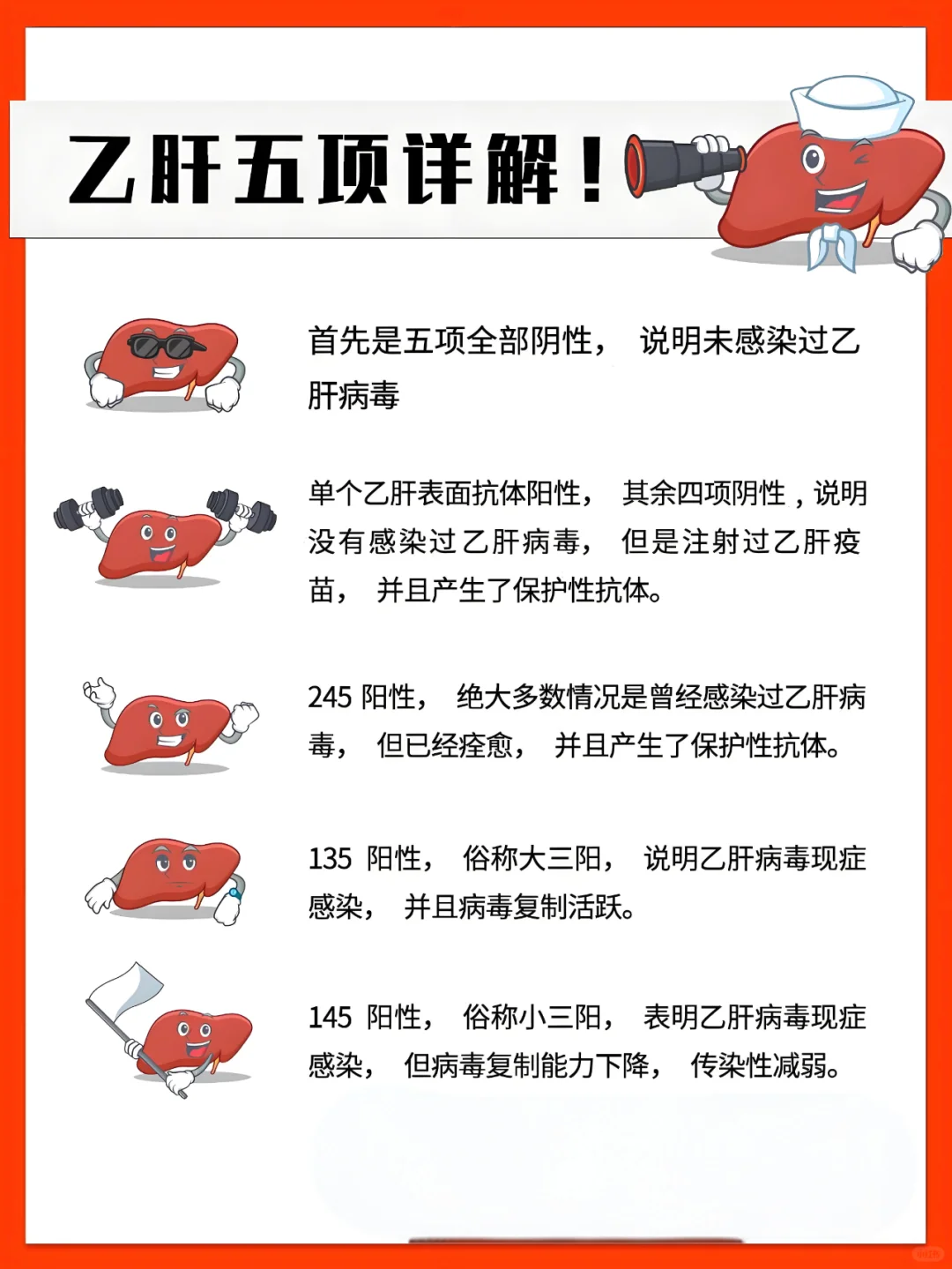 乙肝五项详解！

首先是五项全部阴性， 说明未感染过乙肝病毒

单个乙肝表面抗体阳性， 其余四项阴性，说明没有感染过乙肝病毒， 但是注射过乙肝疫苗， 并且产生了保护性抗体。

245 阳性， 绝大多数情况是曾经感染过乙肝病毒， 但已经痊愈， 并且产生了保护性抗体。

135 阳性， 俗称大三阳， 说明乙肝病毒现症感染， 并且病毒复制活跃。

145 阳性， 俗称小三阳， 表明乙肝病毒现症感染， 但病毒复制能力下降， 传染性减弱。