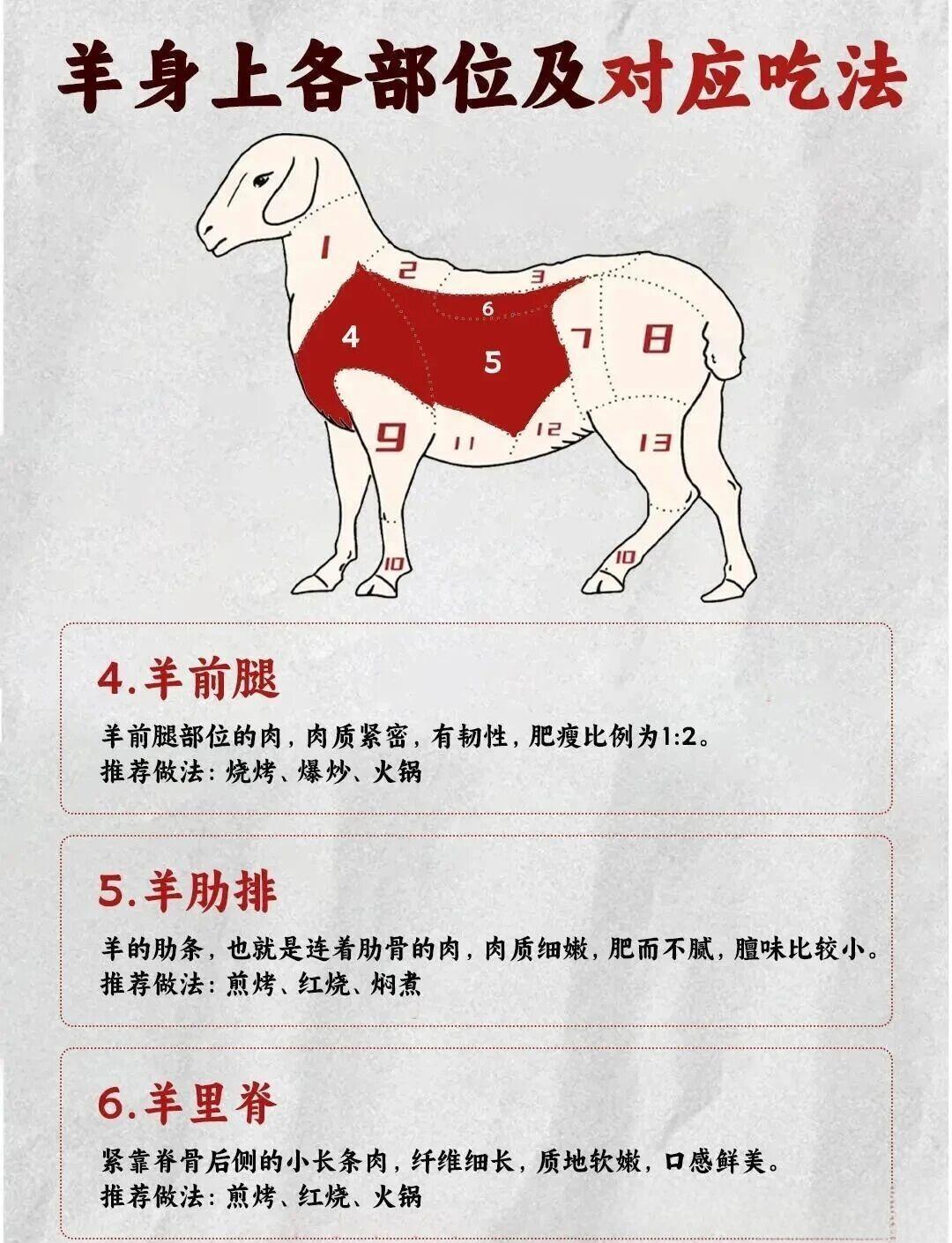 羊身上各部位及对应吃法

1
2
3
6
4
5
7
8
9
11
12
13
10
10

4.羊前腿

羊前腿部位的肉，肉质紧密，有韧性，肥瘦比例为1:2。
推荐做法：烧烤、爆炒、火锅

5.羊肋排

羊的肋条，也就是连着肋骨的肉，肉质细嫩，肥而不腻，膻味比较小。
推荐做法：煎烤、红烧、焖煮

6.羊里脊

紧靠脊骨后侧的小长条肉，纤维细长，质地软嫩，口感鲜美。
推荐做法：煎烤、红烧、火锅