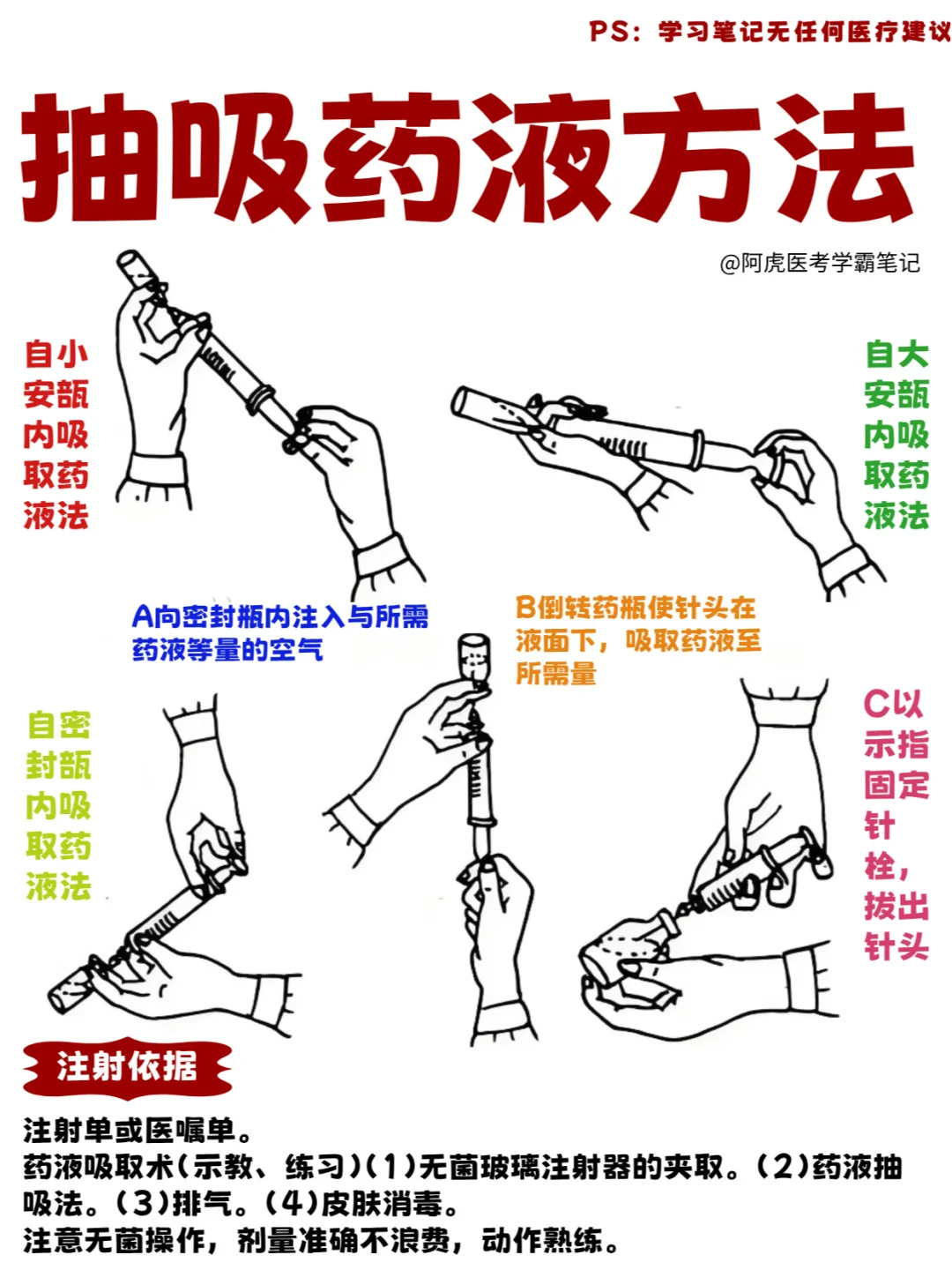 PS：学习笔记无任何医疗建议

抽吸药液方法

@阿虎医考学霸笔记

自小安瓿内吸取药液法

自大安瓿内吸取药液法

A向密封瓶内注入与所需药液等量的空气

B倒转药瓶使针头在液面下，吸取药液至所需量

自密封瓿内吸取药液法

C以示指固定针栓，拔出针头

注射依据

注射单或医嘱单。
药液吸取术(示教、练习)(1)无菌玻璃注射器的夹取。(2)药液抽吸法。(3)排气。(4)皮肤消毒。
注意无菌操作，剂量准确不浪费，动作熟练。