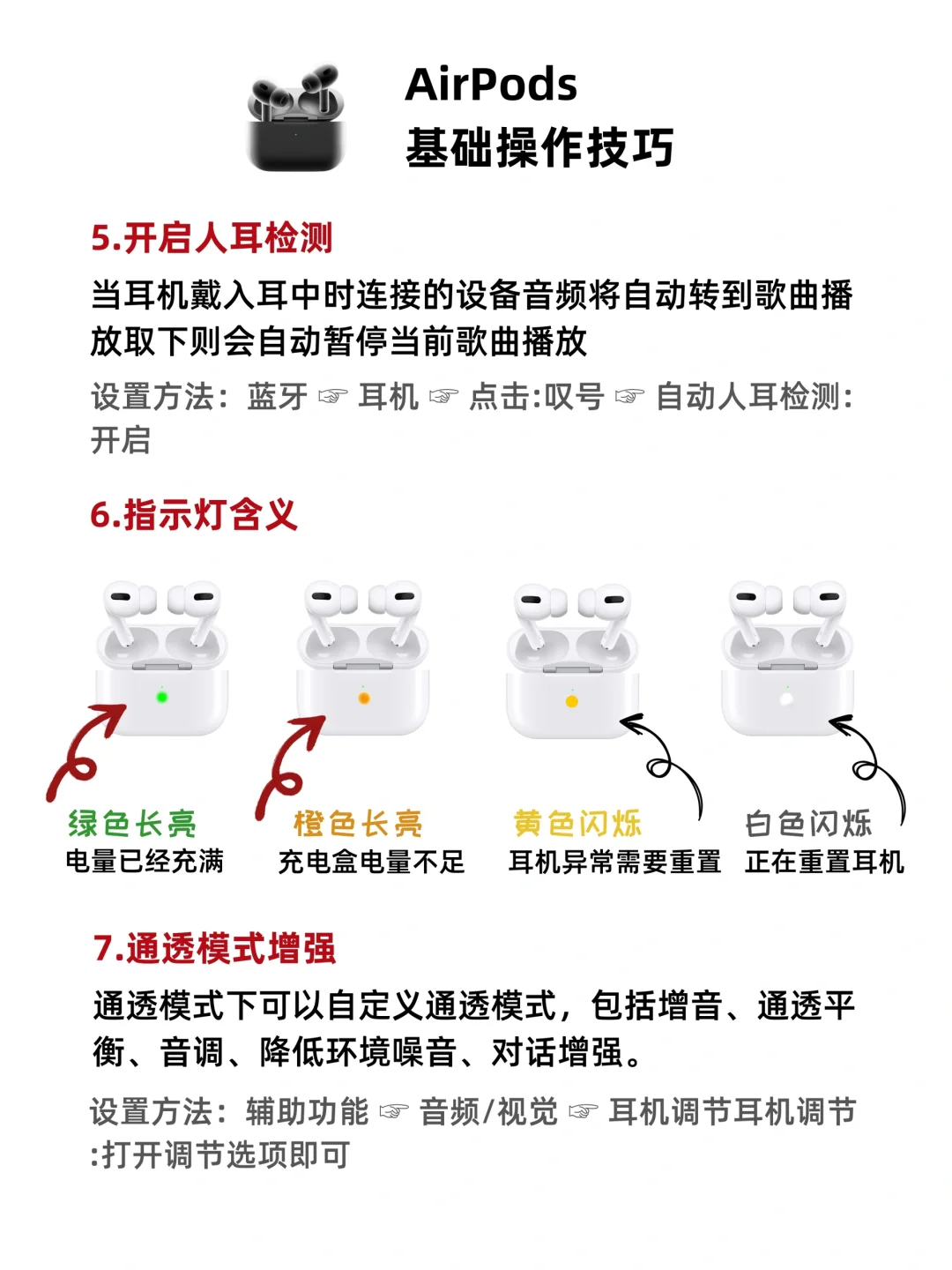 AirPods
基础操作技巧

5.开启人耳检测

当耳机戴入耳中时连接的设备音频将自动转到歌曲播放取下则会自动暂停当前歌曲播放

设置方法：蓝牙 ☞ 耳机 ☞ 点击:叹号 ☞ 自动人耳检测:开启

6.指示灯含义

绿色长亮
电量已经充满

橙色长亮
充电盒电量不足

黄色闪烁
耳机异常需要重置

白色闪烁
正在重置耳机

7.通透模式增强

通透模式下可以自定义通透模式，包括增音、通透平衡、音调、降低环境噪音、对话增强。

设置方法：辅助功能 ☞ 音频/视觉 ☞ 耳机调节耳机调节:打开调节选项即可