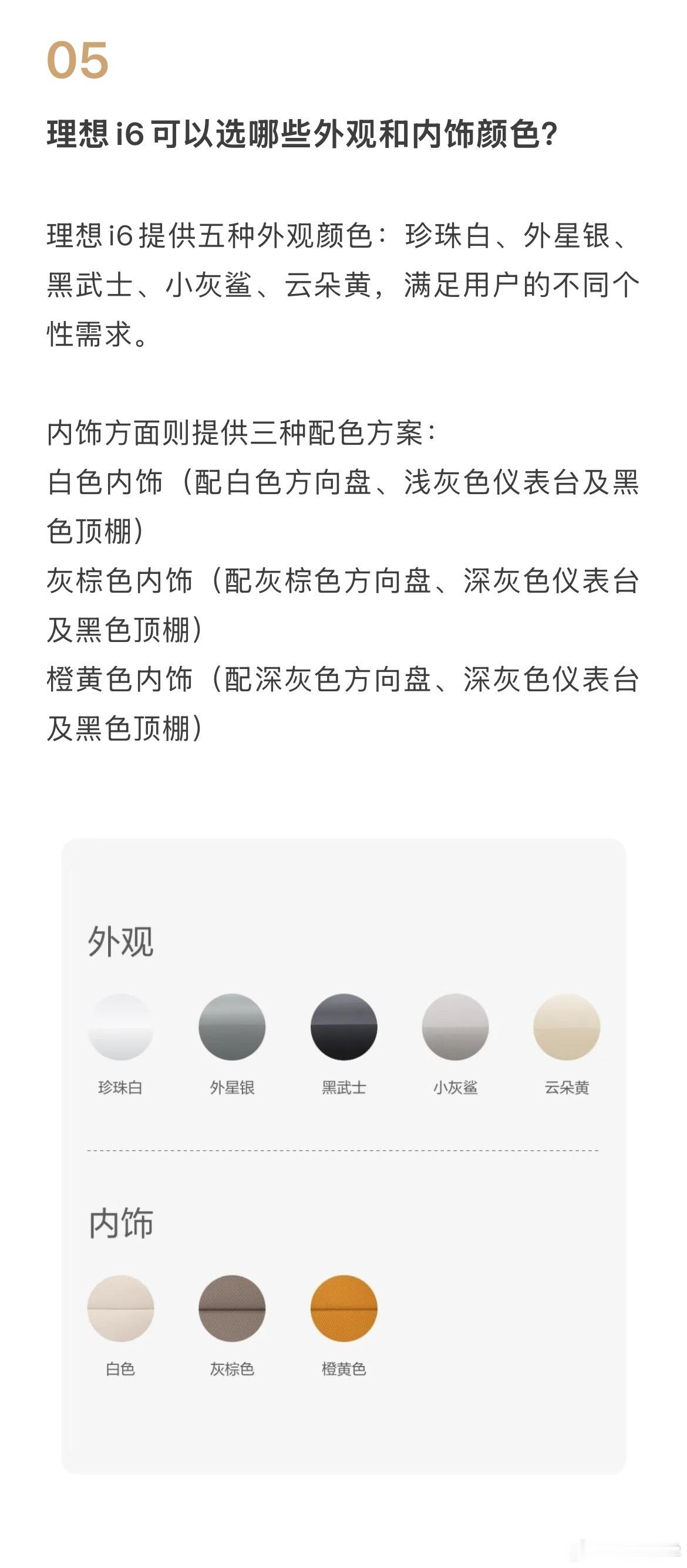 05

理想i6可以选哪些外观和内饰颜色?

理想i6提供五种外观颜色：珍珠白、外星银、黑武士、小灰鲨、云朵黄，满足用户的不同个性需求。

内饰方面则提供三种配色方案：
白色内饰（配白色方向盘、浅灰色仪表台及黑色顶棚）
灰棕色内饰（配灰棕色方向盘、深灰色仪表台及黑色顶棚）
橙黄色内饰（配深灰色方向盘、深灰色仪表台及黑色顶棚）

外观

珍珠白 外星银 黑武士 小灰鲨 云朵黄

内饰

白色 灰棕色 橙黄色