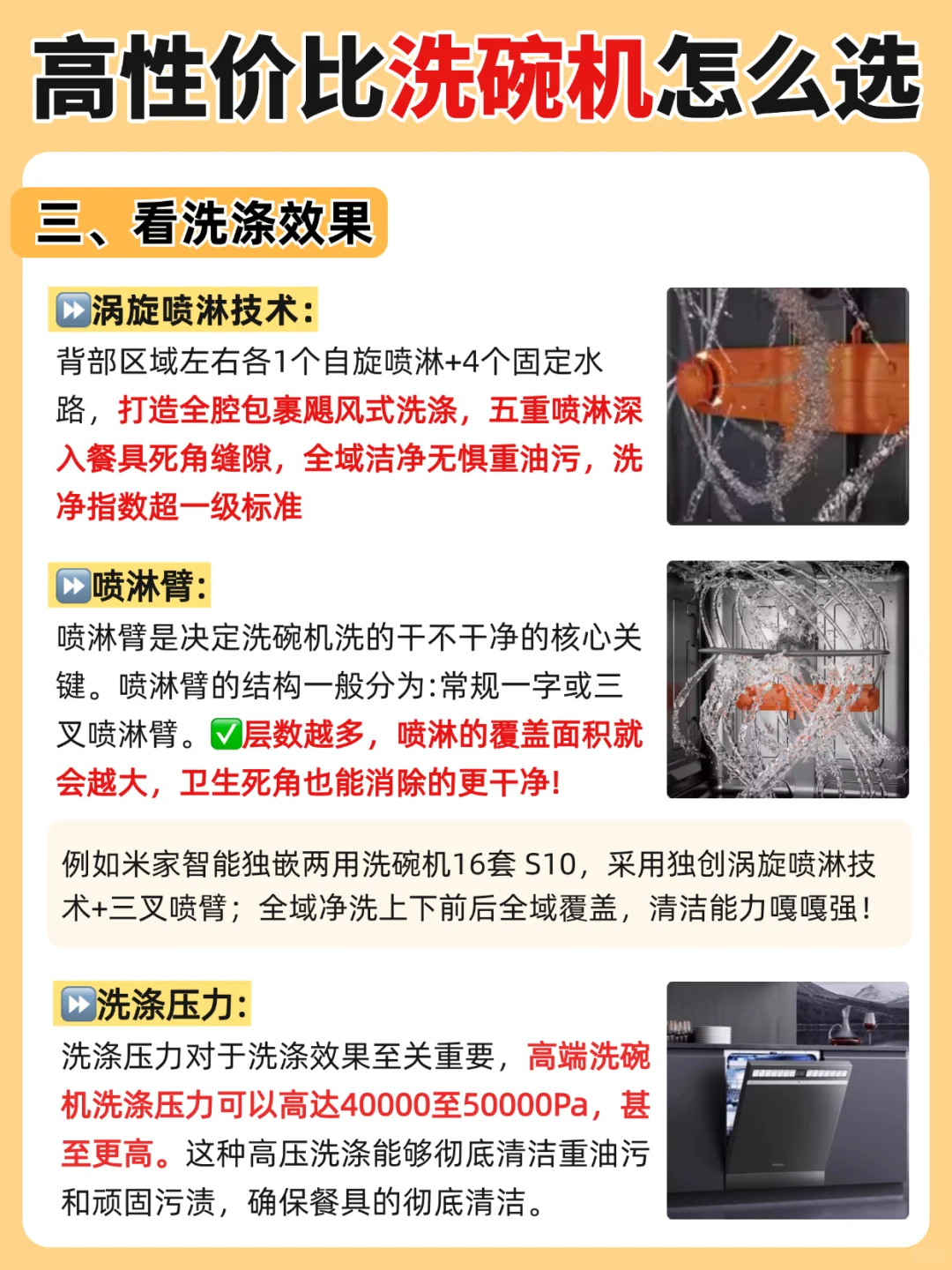 高性价比洗碗机怎么选

三、看洗涤效果

⏩涡旋喷淋技术:
背部区域左右各1个自旋喷淋+4个固定水路，打造全腔包裹飓风式洗涤，五重喷淋深入餐具死角缝隙，全域洁净无惧重油污，洗净指数超一级标准

⏩喷淋臂:
喷淋臂是决定洗碗机洗的干不干净的核心关键。喷淋臂的结构一般分为:常规一字或三叉喷淋臂。✅层数越多，喷淋的覆盖面积就会越大，卫生死角也能消除的更干净!

例如米家智能独嵌两用洗碗机16套 S10，采用独创涡旋喷淋技术+三叉喷臂；全域净洗上下前后全域覆盖，清洁能力嘎嘎强!

⏩洗涤压力:
洗涤压力对于洗涤效果至关重要，高端洗碗机洗涤压力可以高达40000至50000Pa，甚至更高。这种高压洗涤能够彻底清洁重油污和顽固污渍，确保餐具的彻底清洁。