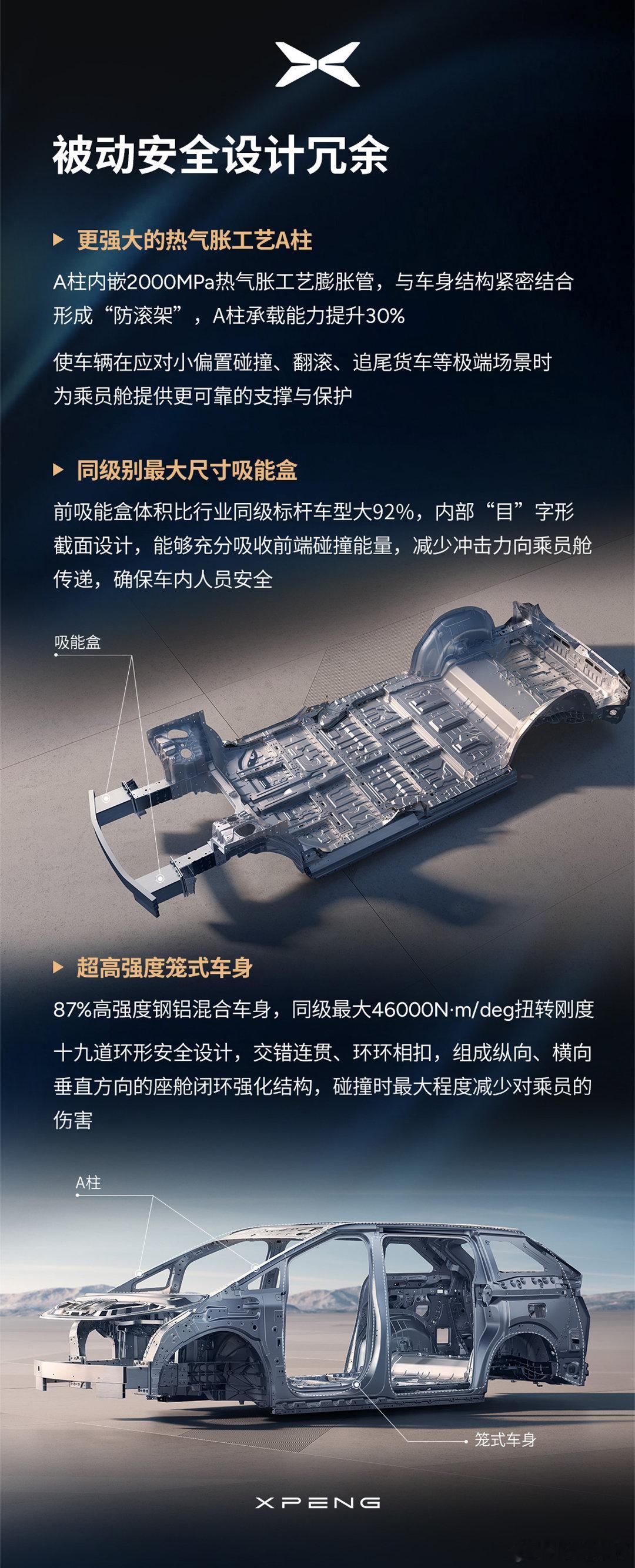 被动安全设计冗余

▶ 更强大的热气胀工艺A柱

A柱内嵌2000MPa热气胀工艺膨胀管，与车身结构紧密结合形成“防滚架”，A柱承载能力提升30%

使车辆在应对小偏置碰撞、翻滚、追尾货车等极端场景时为乘员舱提供更可靠的支撑与保护

▶ 同级别最大尺寸吸能盒

前吸能盒体积比行业同级标杆车型大92%，内部“目”字形截面设计，能够充分吸收前端碰撞能量，减少冲击力向乘员舱传递，确保车内人员安全

吸能盒

▶ 超高强度笼式车身

87%高强度钢铝混合车身，同级最大46000N·m/deg扭转刚度

十九道环形安全设计，交错连贯、环环相扣，组成纵向、横向垂直方向的座舱闭环强化结构，碰撞时最大程度减少对乘员的伤害

A柱

笼式车身

XPENG