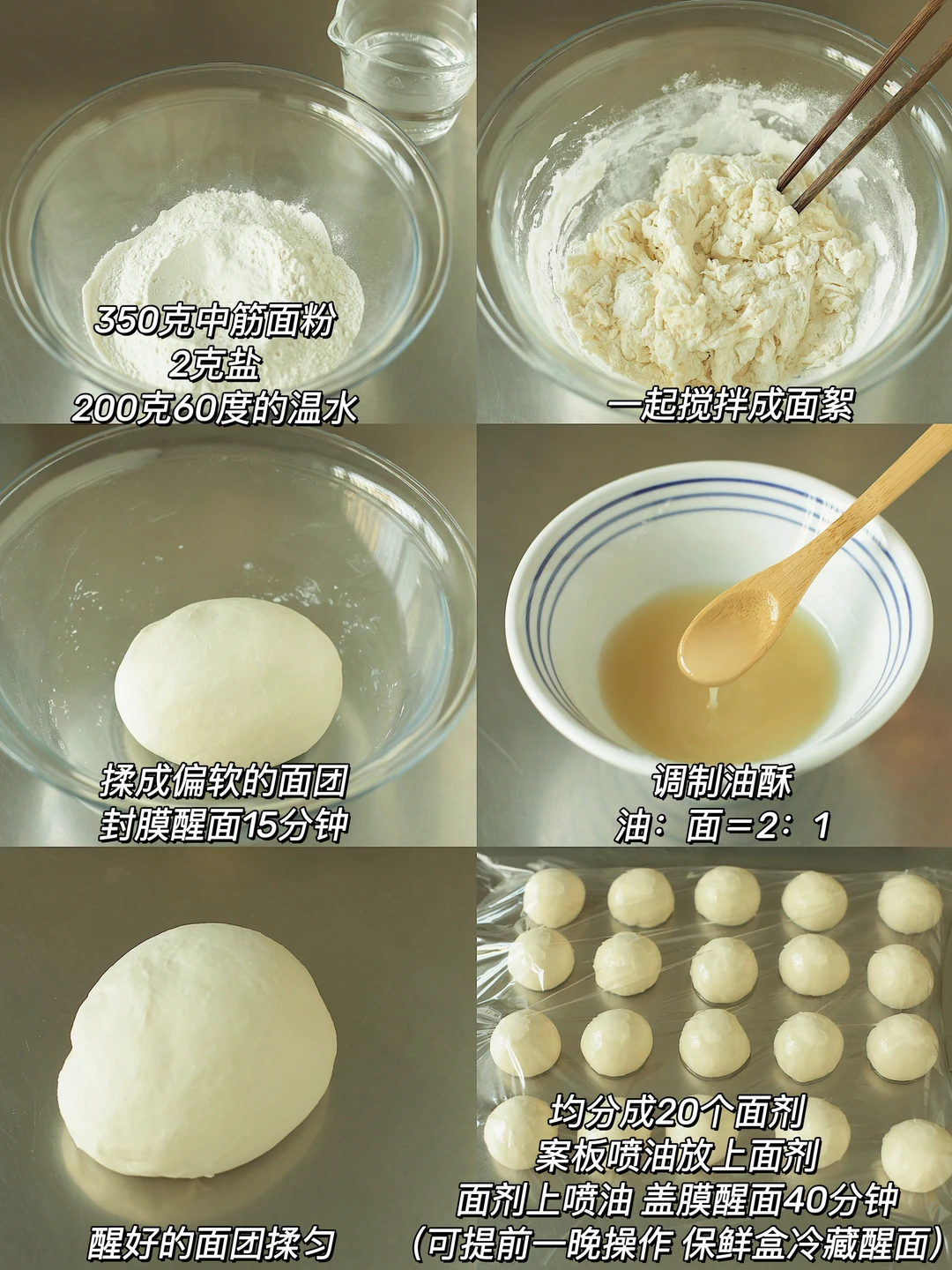 350克中筋面粉
2克盐
200克60度的温水

一起搅拌成面絮

揉成偏软的面团
封膜醒面15分钟

调制油酥
油：面＝2：1

醒好的面团揉匀

均分成20个面剂
案板喷油放上面剂
面剂上喷油 盖膜醒面40分钟
（可提前一晚操作 保鲜盒冷藏醒面）