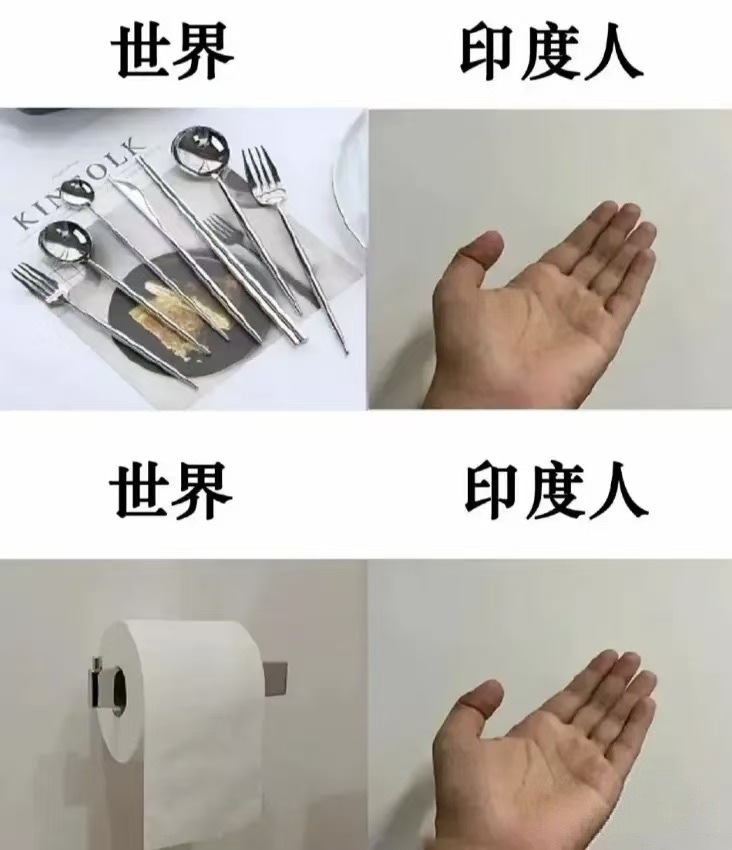 世界

印度人

KINFOLK

世界

印度人