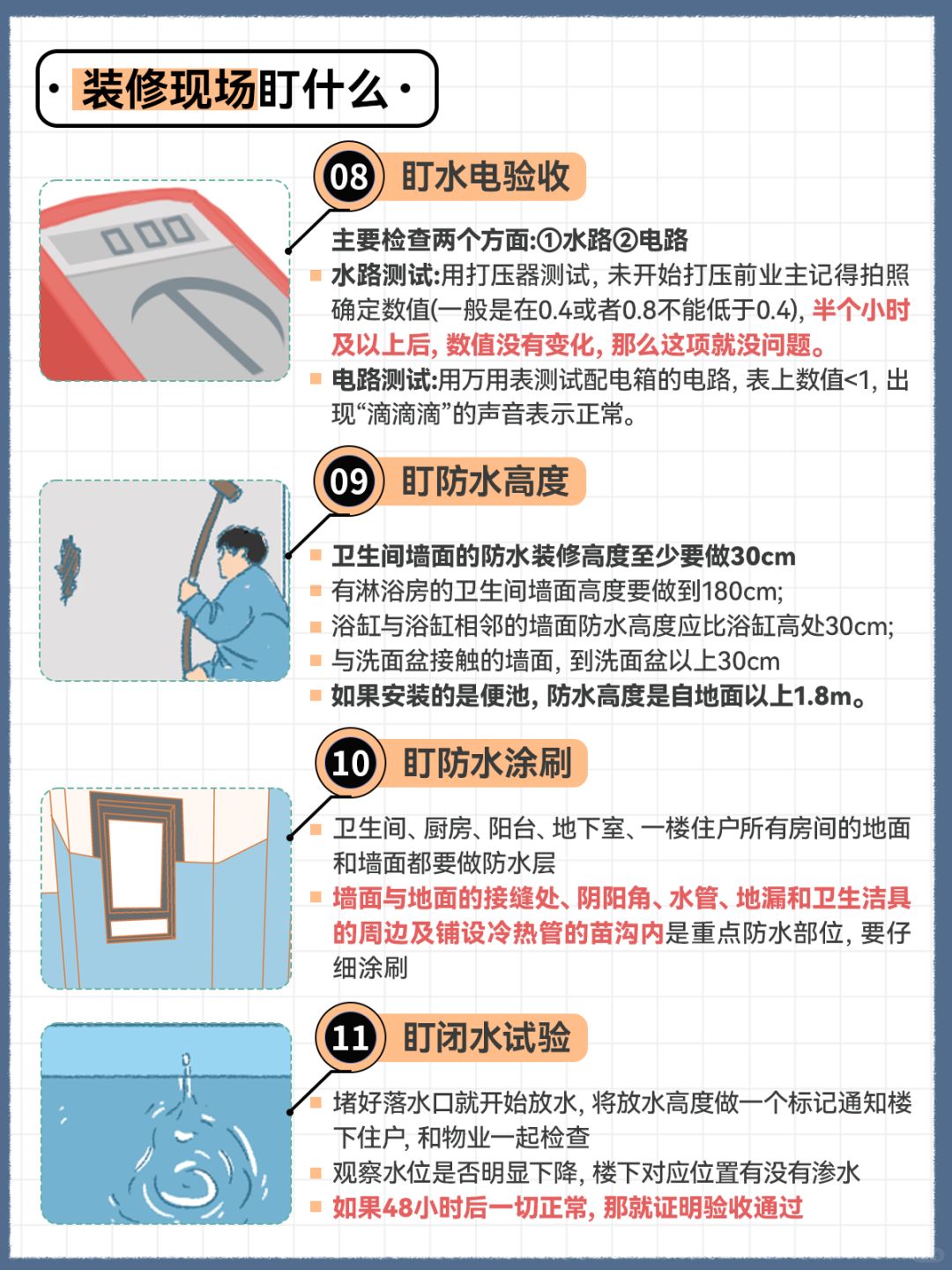 · 装修现场盯什么 ·

08 盯水电验收

主要检查两个方面:①水路②电路

水路测试:用打压器测试, 未开始打压前业主记得拍照确定数值(一般是在0.4或者0.8不能低于0.4), 半个小时及以上后, 数值没有变化, 那么这项就没问题。

电路测试:用万用表测试配电箱的电路, 表上数值<1, 出现“滴滴滴”的声音表示正常。

09 盯防水高度

卫生间墙面的防水装修高度至少要做30cm

有淋浴房的卫生间墙面高度要做到180cm;

浴缸与浴缸相邻的墙面防水高度应比浴缸高处30cm;

与洗面盆接触的墙面, 到洗面盆以上30cm

如果安装的是便池, 防水高度是自地面以上1.8m。

10 盯防水涂刷

卫生间、厨房、阳台、地下室、一楼住户所有房间的地面和墙面都要做防水层

墙面与地面的接缝处、阴阳角、水管、地漏和卫生洁具的周边及铺设冷热管的苗沟内是重点防水部位, 要仔细涂刷

11 盯闭水试验

堵好落水口就开始放水, 将放水高度做一个标记通知楼下住户, 和物业一起检查

观察水位是否明显下降, 楼下对应位置有没有渗水

如果48小时后一切正常, 那就证明验收通过