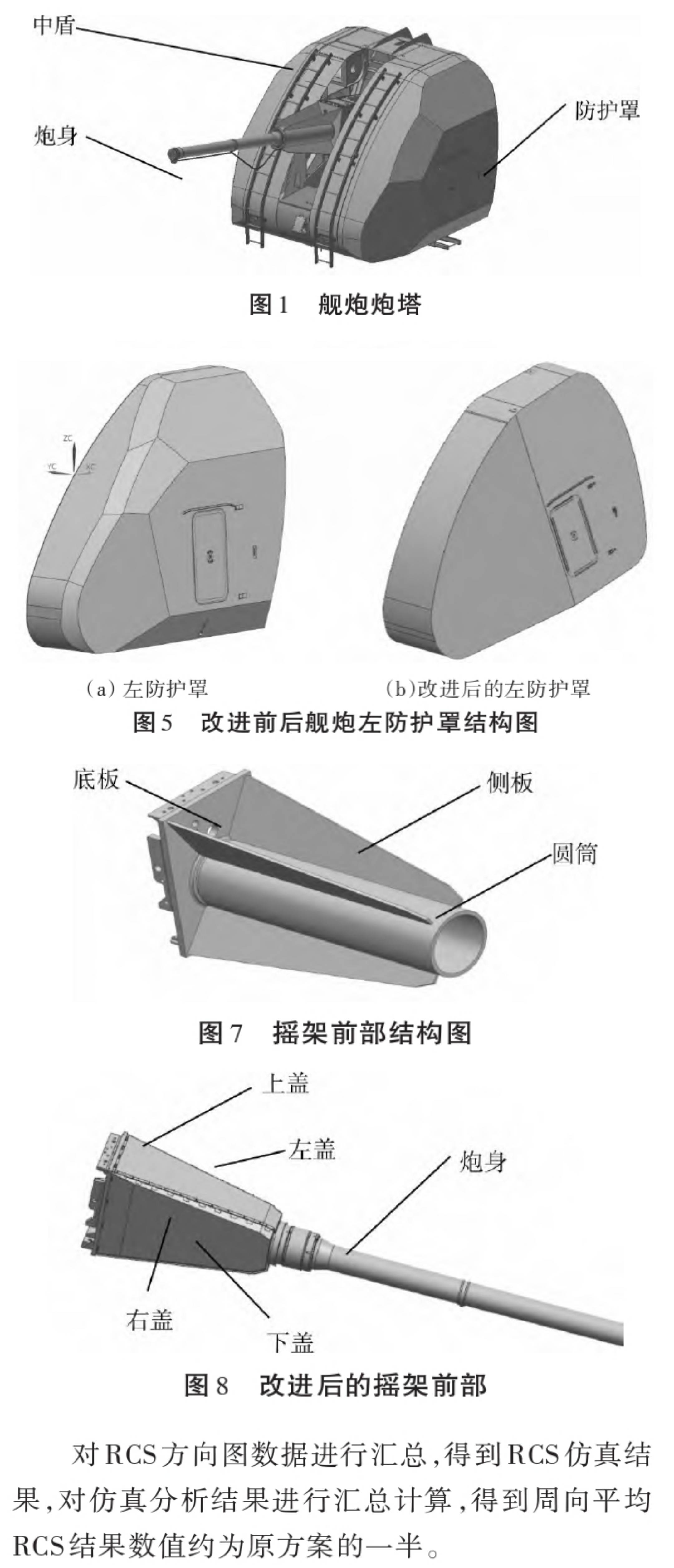 中盾

炮身

防护罩

图1 舰炮炮塔

ZC

YC

XC

(a) 左防护罩

(b)改进后的左防护罩

图5 改进前后舰炮左防护罩结构图

底板

侧板

圆筒

图7 摇架前部结构图

上盖

左盖

炮身

右盖

下盖

图8 改进后的摇架前部

对RCS方向图数据进行汇总,得到RCS仿真结果,对仿真分析结果进行汇总计算,得到周向平均RCS结果数值约为原方案的一半。