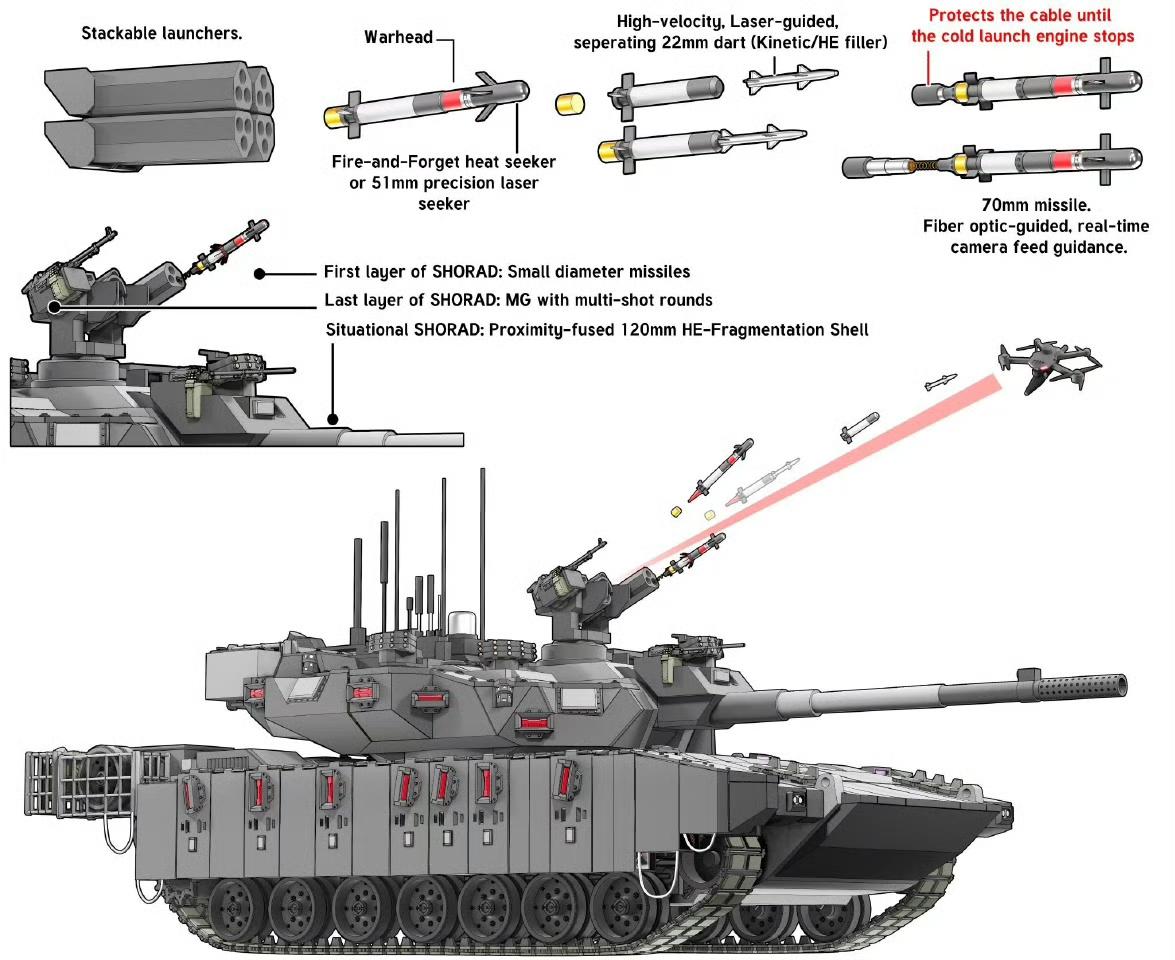 Stackable launchers.

Warhead

Fire-and-Forget heat seeker or 51mm precision laser seeker

High-velocity, Laser-guided, seperating 22mm dart (Kinetic/HE filler)

Protects the cable until the cold launch engine stops

70mm missile.
Fiber optic-guided, real-time camera feed guidance.

First layer of SHORAD: Small diameter missiles
Last layer of SHORAD: MG with multi-shot rounds
Situational SHORAD: Proximity-fused 120mm HE-Fragmentation Shell