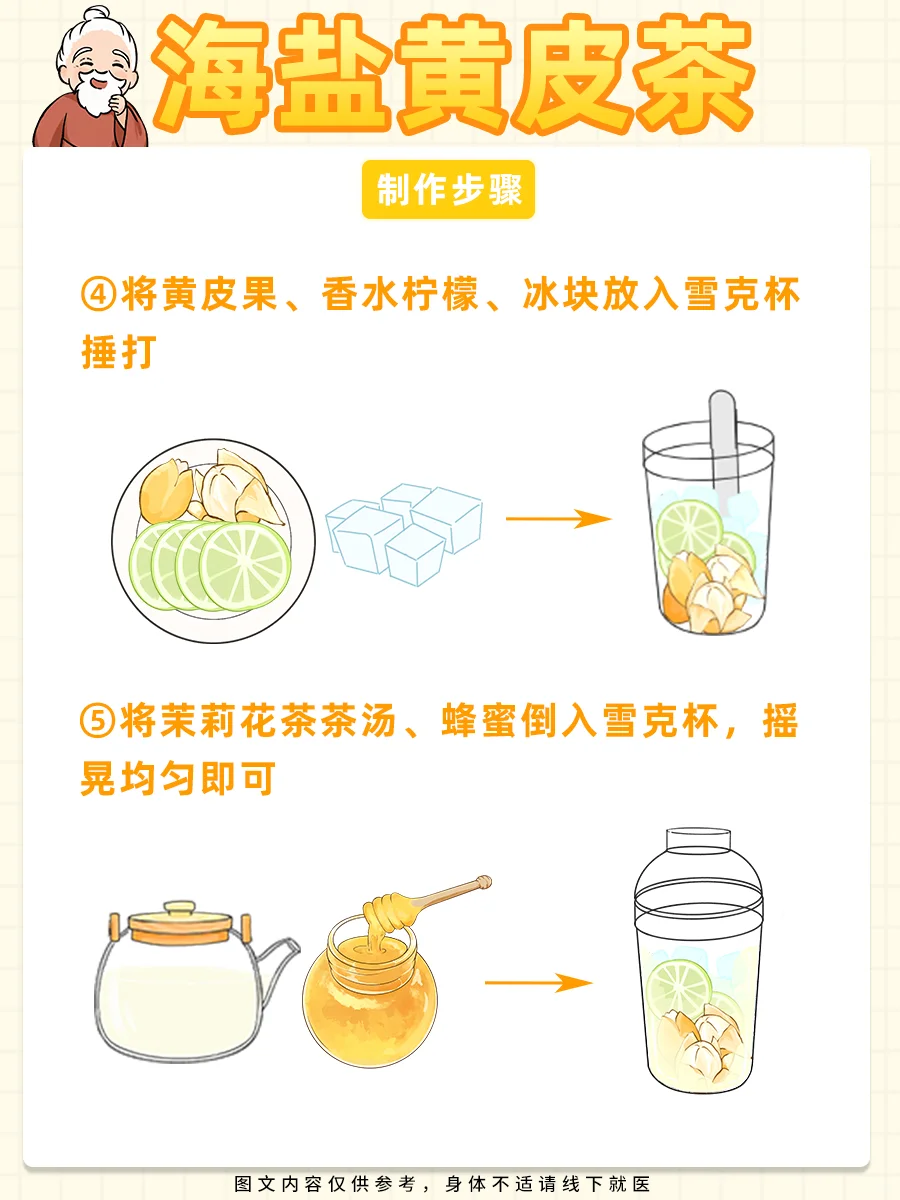 海盐黄皮茶

制作步骤

④将黄皮果、香水柠檬、冰块放入雪克杯捶打

⑤将茉莉花茶茶汤、蜂蜜倒入雪克杯，摇晃均匀即可

图文内容仅供参考，身体不适请线下就医