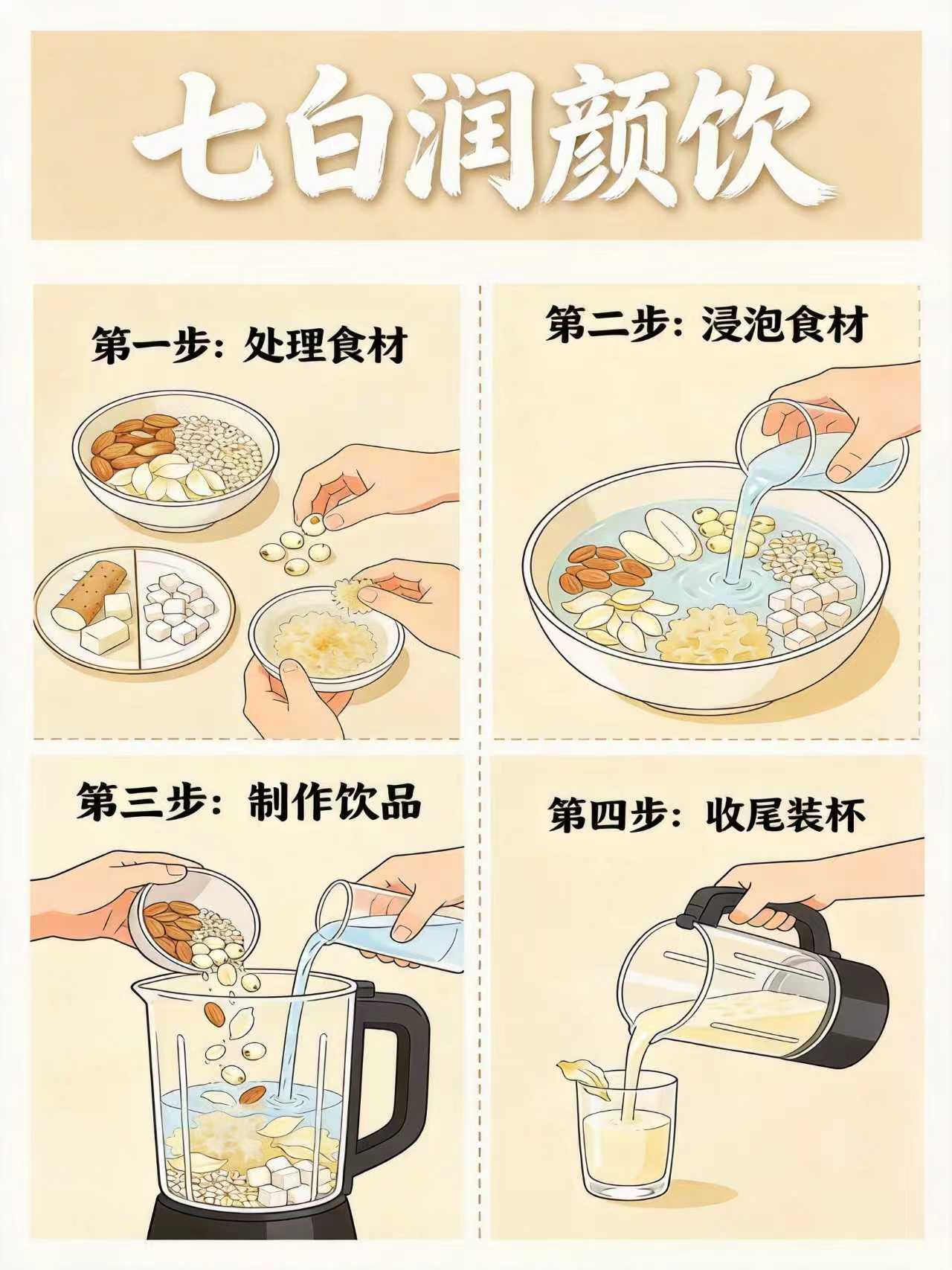 七白润颜饮

第一步：处理食材

第二步：浸泡食材

第三步：制作饮品

第四步：收尾装杯