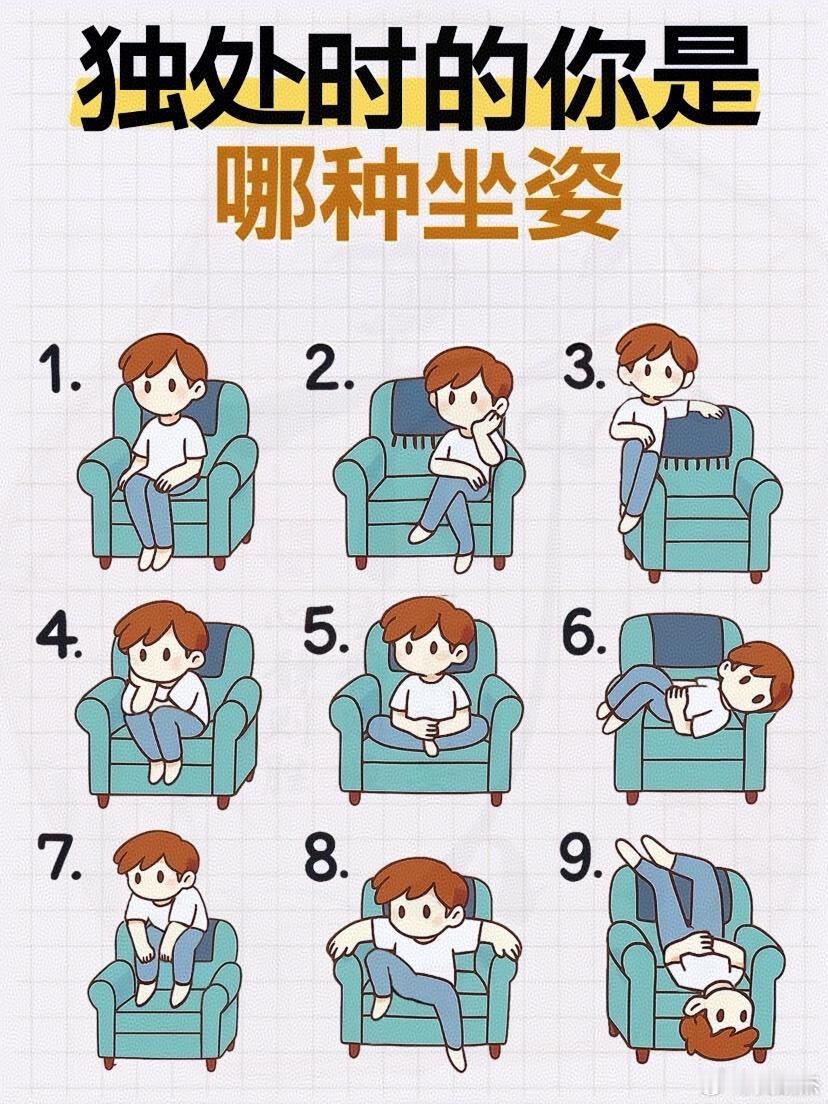 独处时的你是
哪种坐姿

1.
2.
3.
4.
5.
6.
7.
8.
9.