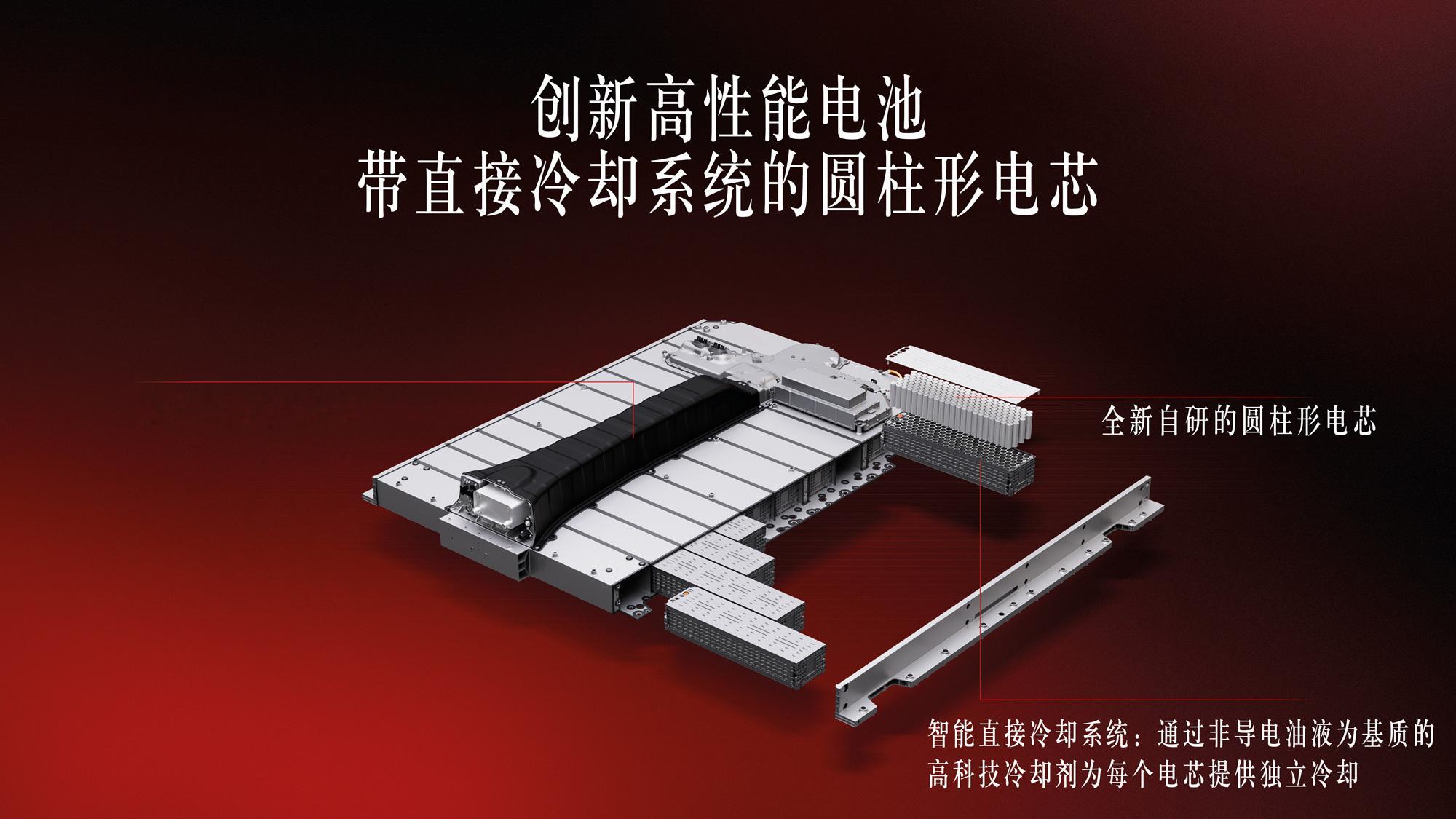 创新高性能电池
带直接冷却系统的圆柱形电芯

全新自研的圆柱形电芯

智能直接冷却系统：通过非导电油液为基质的高科技冷却剂为每个电芯提供独立冷却