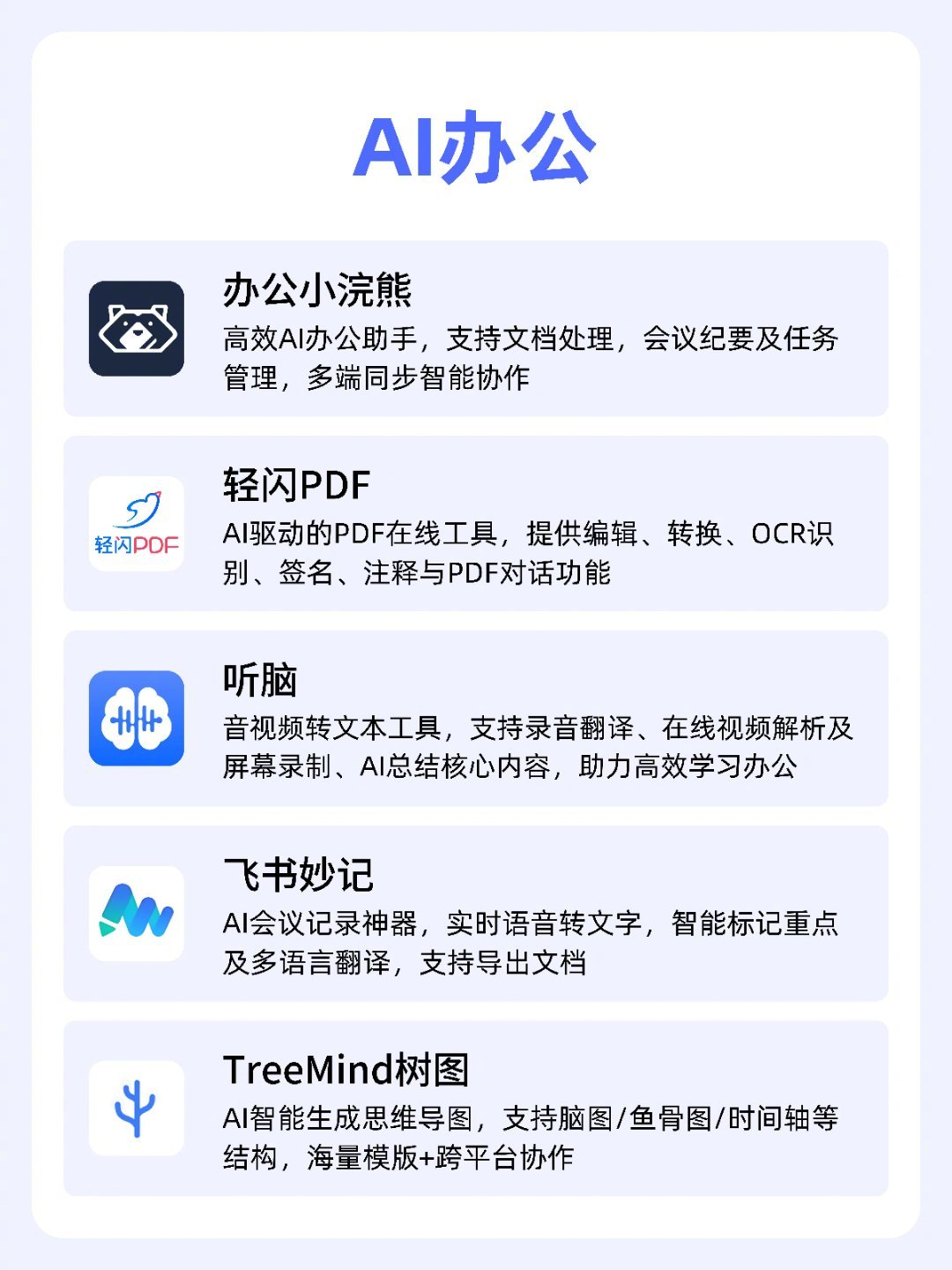 AI办公

办公小浣熊
高效AI办公助手，支持文档处理，会议纪要及任务管理，多端同步智能协作

轻闪PDF
轻闪PDF
AI驱动的PDF在线工具，提供编辑、转换、OCR识别、签名、注释与PDF对话功能

听脑
音视频转文本工具，支持录音翻译、在线视频解析及屏幕录制、AI总结核心内容，助力高效学习办公

飞书妙记
AI会议记录神器，实时语音转文字，智能标记重点及多语言翻译，支持导出文档

TreeMind树图
AI智能生成思维导图，支持脑图/鱼骨图/时间轴等结构，海量模版+跨平台协作