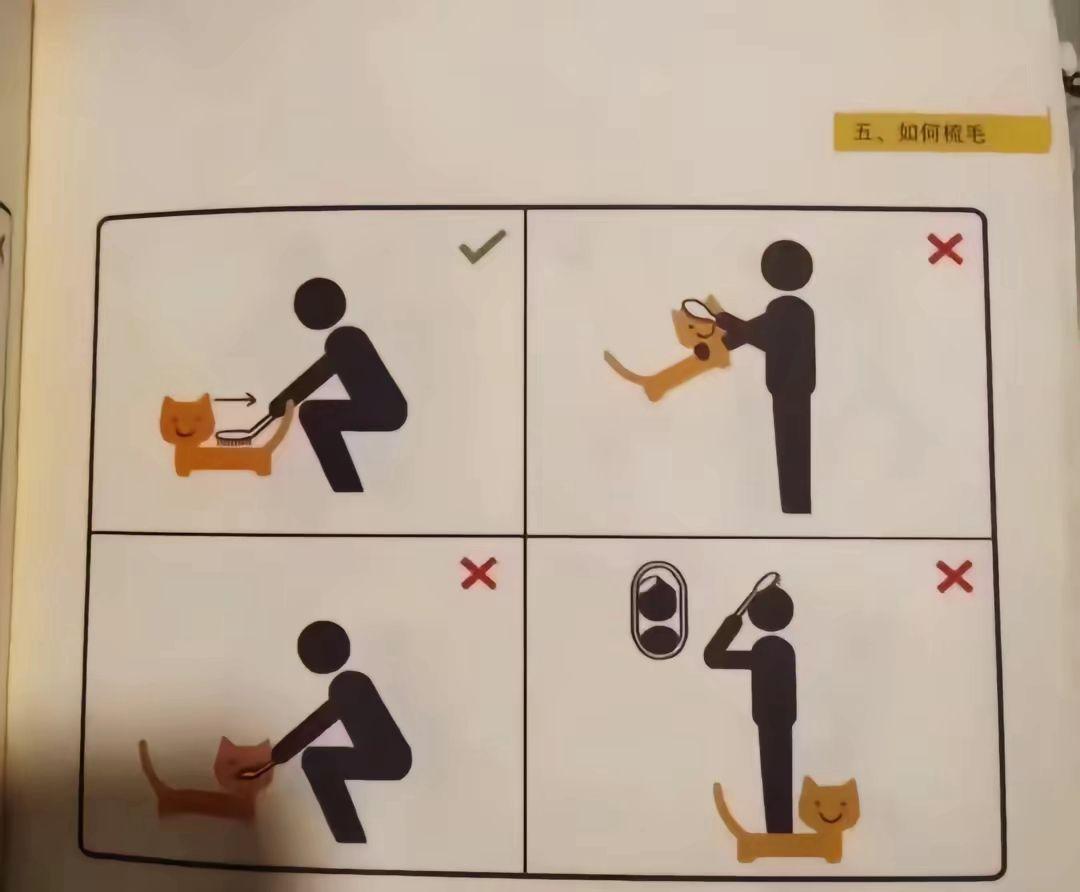 五、如何梳毛