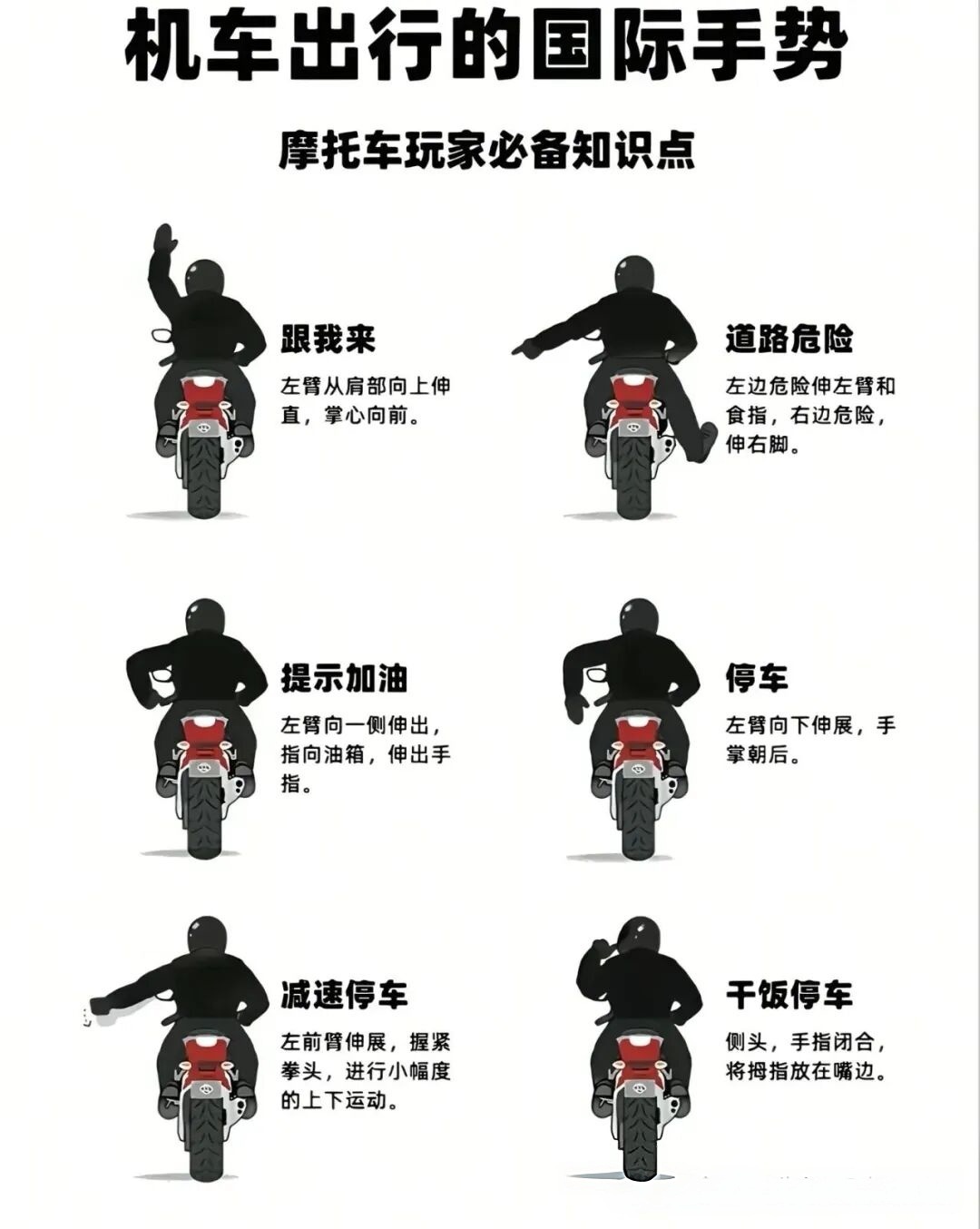 机车出行的国际手势

摩托车玩家必备知识点

跟我来

左臂从肩部向上伸直，掌心向前。

道路危险

左边危险伸左臂和食指，右边危险，伸右脚。

提示加油

左臂向一侧伸出，指向油箱，伸出手指。

停车

左臂向下伸展，手掌朝后。

减速停车

左前臂伸展，握紧拳头，进行小幅度的上下运动。

干饭停车

侧头，手指闭合，将拇指放在嘴边。