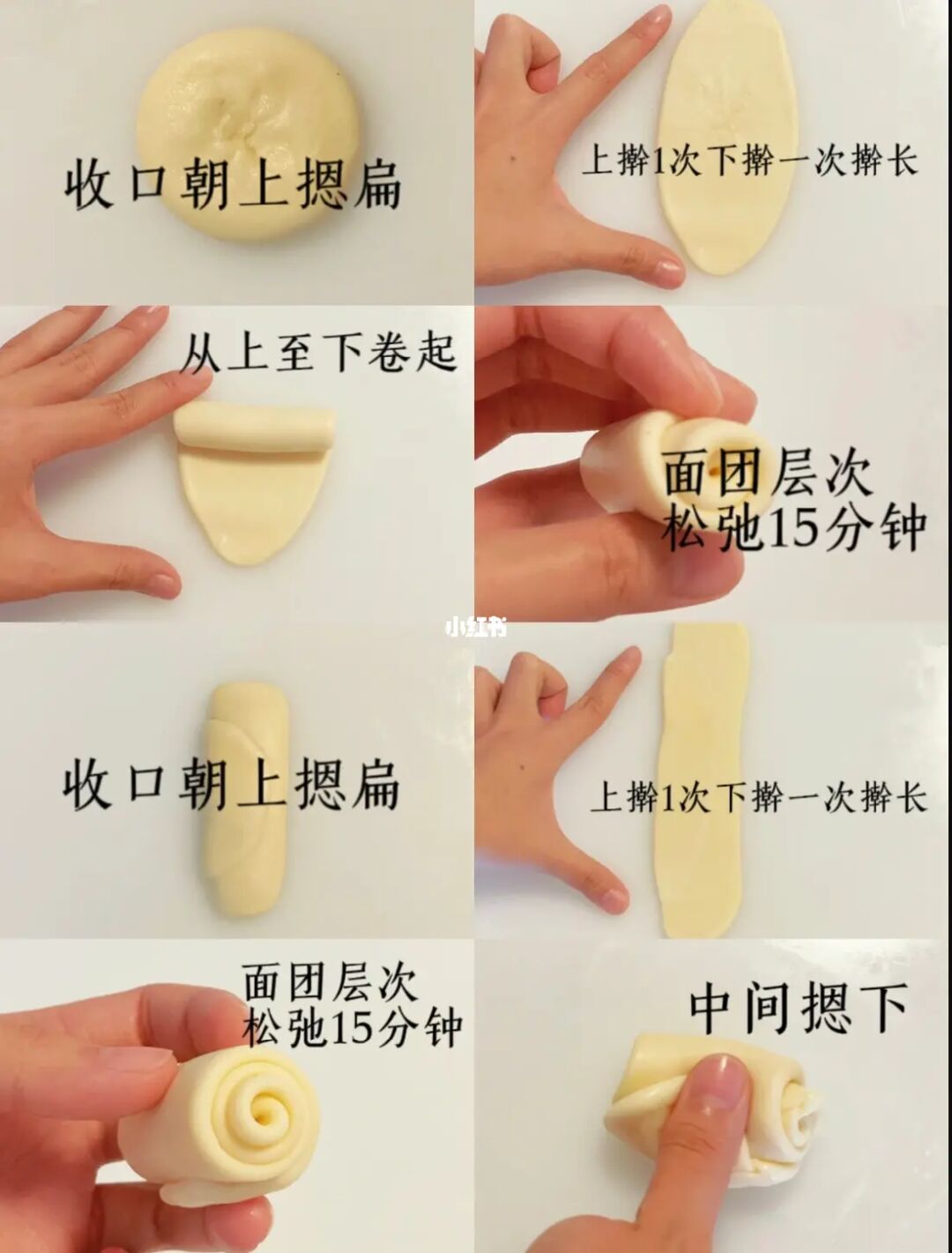 收口朝上摁扁

上擀1次下擀一次擀长

从上至下卷起

面团层次
松弛15分钟

小红书

收口朝上摁扁

上擀1次下擀一次擀长

面团层次
松弛15分钟

中间摁下