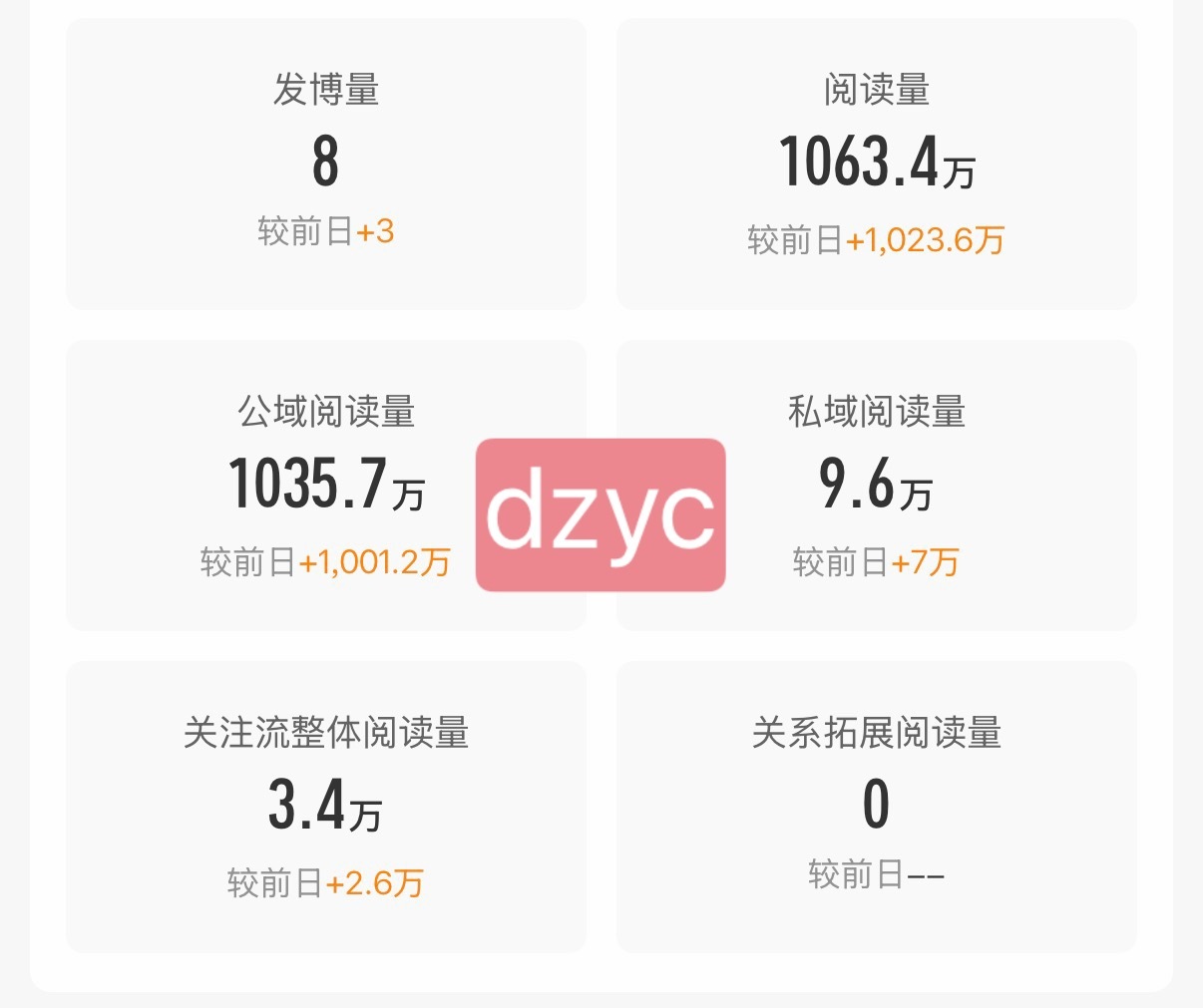 发博量
8
较前日+3

阅读量
1063.4万
较前日+1,023.6万

公域阅读量
1035.7万
较前日+1,001.2万

dzyc

私域阅读量
9.6万
较前日+7万

关注流整体阅读量
3.4万
较前日+2.6万

关系拓展阅读量
0
较前日--