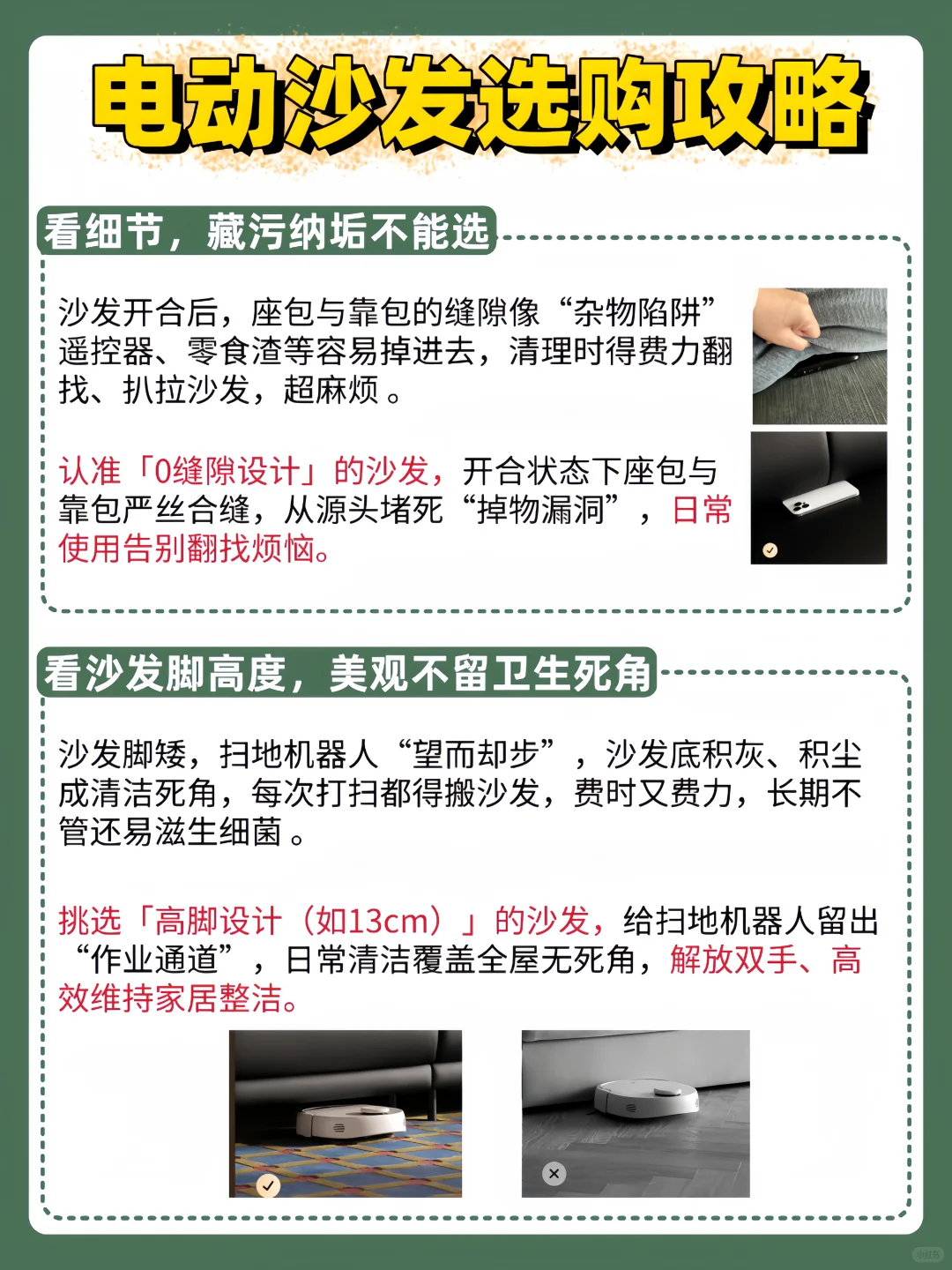 电动沙发选购攻略

看细节，藏污纳垢不能选

沙发开合后，座包与靠包的缝隙像“杂物陷阱”遥控器、零食渣等容易掉进去，清理时得费力翻找、扒拉沙发，超麻烦。

认准「0缝隙设计」的沙发，开合状态下座包与靠包严丝合缝，从源头堵死“掉物漏洞”，日常使用告别翻找烦恼。

看沙发脚高度，美观不留卫生死角

沙发脚矮，扫地机器人“望而却步”，沙发底积灰、积尘成清洁死角，每次打扫都得搬沙发，费时又费力，长期不管还易滋生细菌。

挑选「高脚设计（如13cm）」的沙发，给扫地机器人留出“作业通道”，日常清洁覆盖全屋无死角，解放双手、高效维持家居整洁。