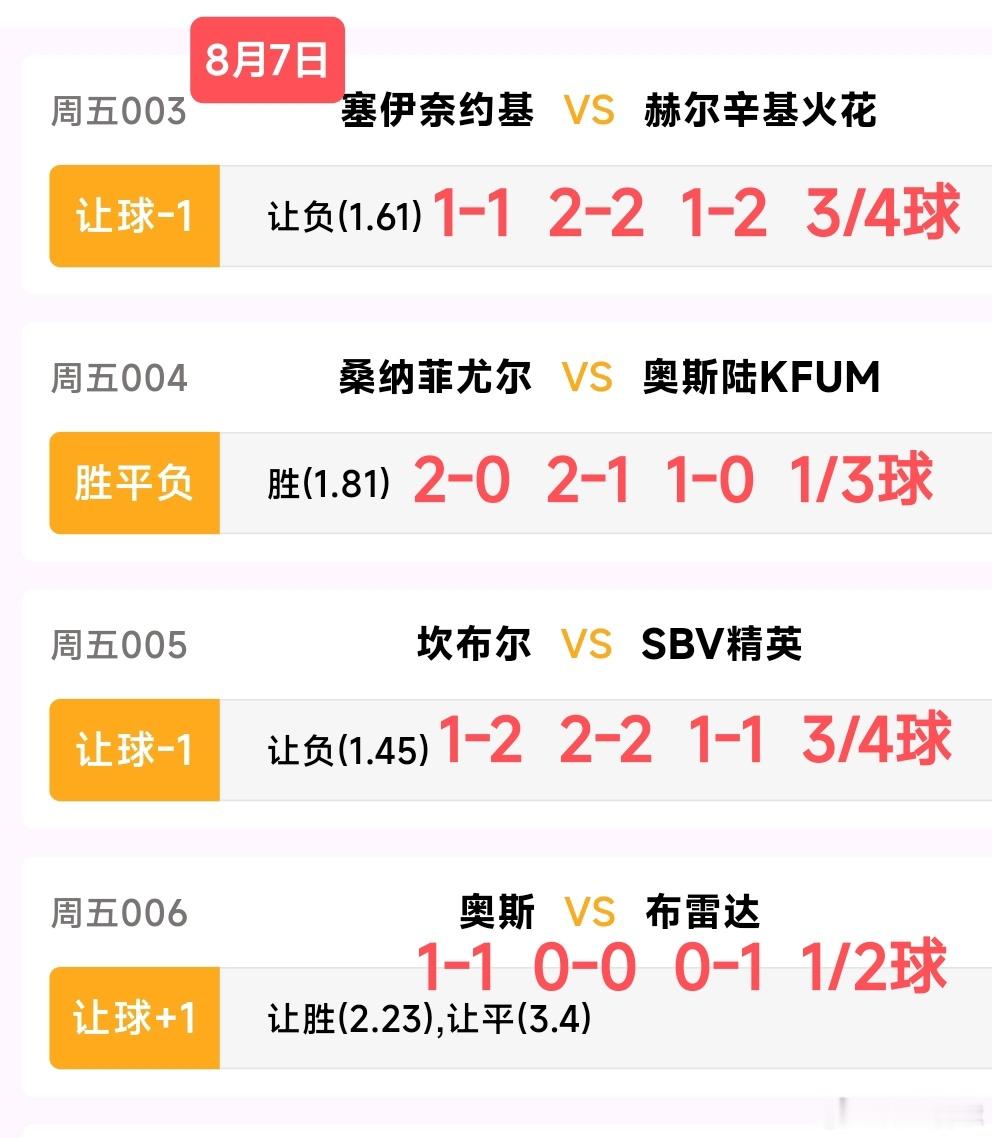 8月7日

周五003 塞伊奈约基 VS 赫尔辛基火花

让球-1 让负(1.61) 1-1 2-2 1-2 3/4球

周五004 桑纳菲尤尔 VS 奥斯陆KFUM

胜平负 胜(1.81) 2-0 2-1 1-0 1/3球

周五005 坎布尔 VS SBV精英

让球-1 让负(1.45) 1-2 2-2 1-1 3/4球

周五006 奥斯 VS 布雷达

1-1 0-0 0-1 1/2球

让球+1 让胜(2.23),让平(3.4)