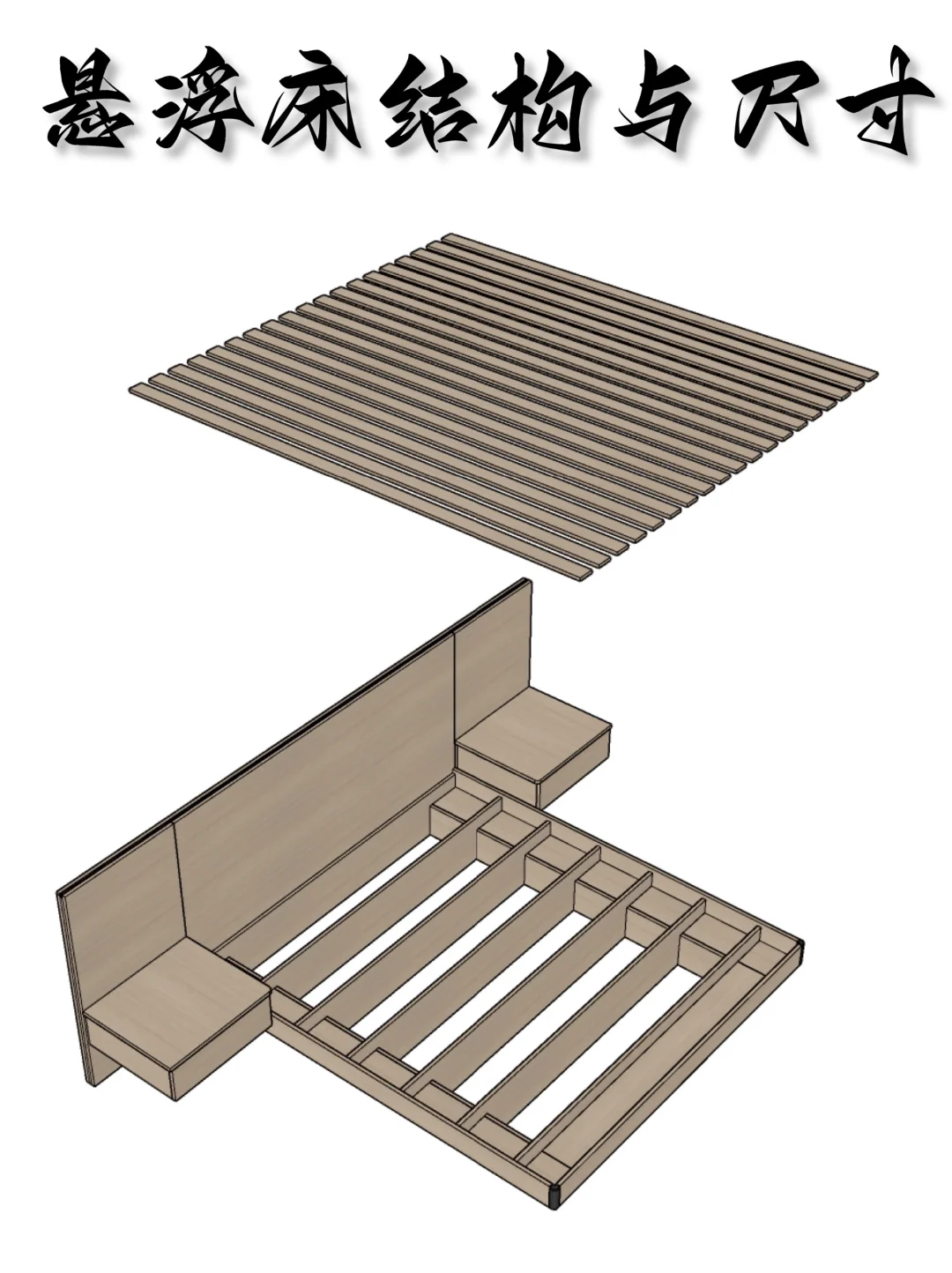 悬浮床结构与尺寸