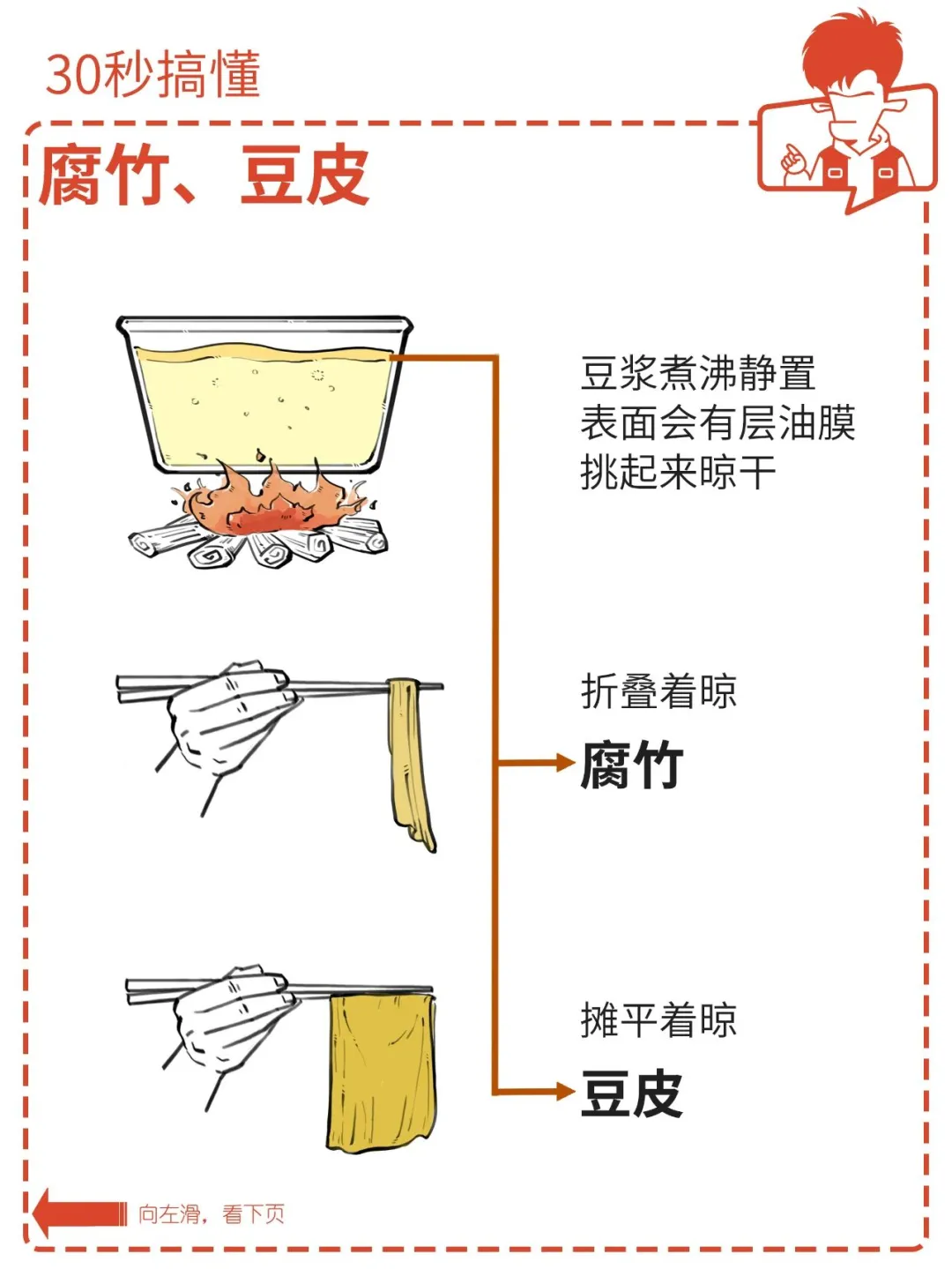 30秒搞懂

腐竹、豆皮

豆浆煮沸静置
表面会有层油膜
挑起来晾干

折叠着晾

腐竹

摊平着晾

豆皮

向左滑，看下页