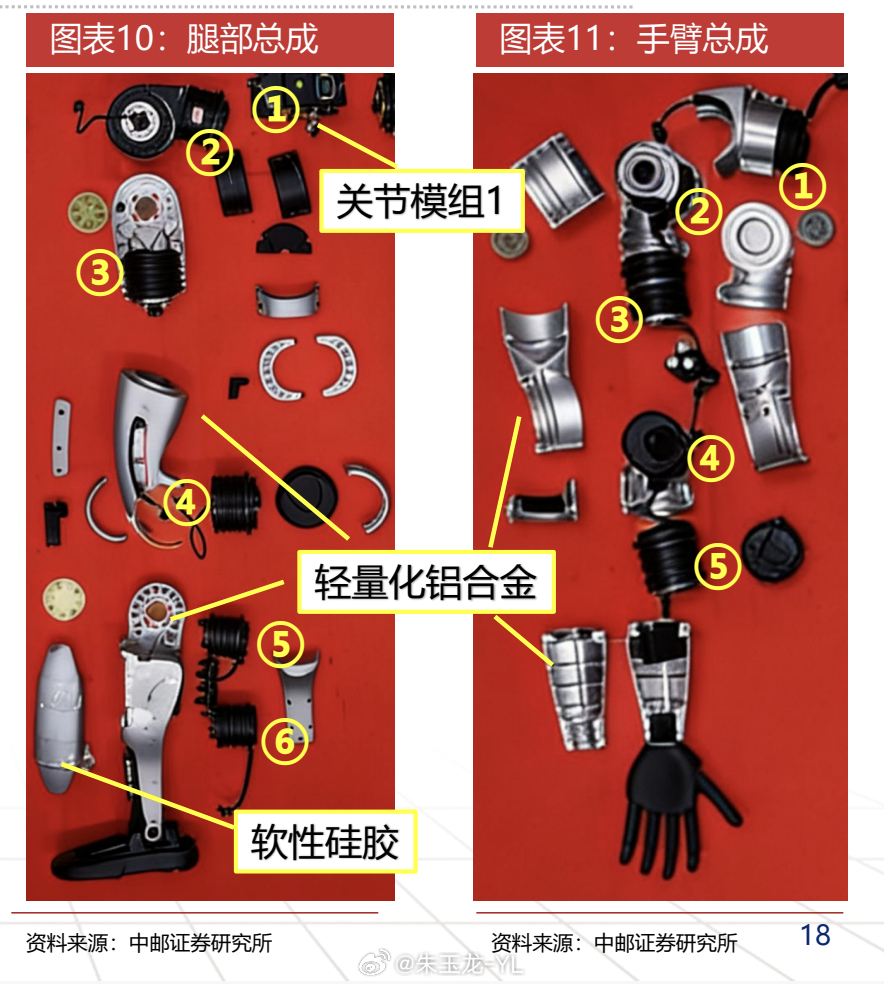 图表10：腿部总成

①
②
关节模组1
③
④
轻量化铝合金
⑤
⑥
软性硅胶

资料来源：中邮证券研究所

图表11：手臂总成

①
②
③
④
⑤

资料来源：中邮证券研究所

18

@朱玉龙-YL