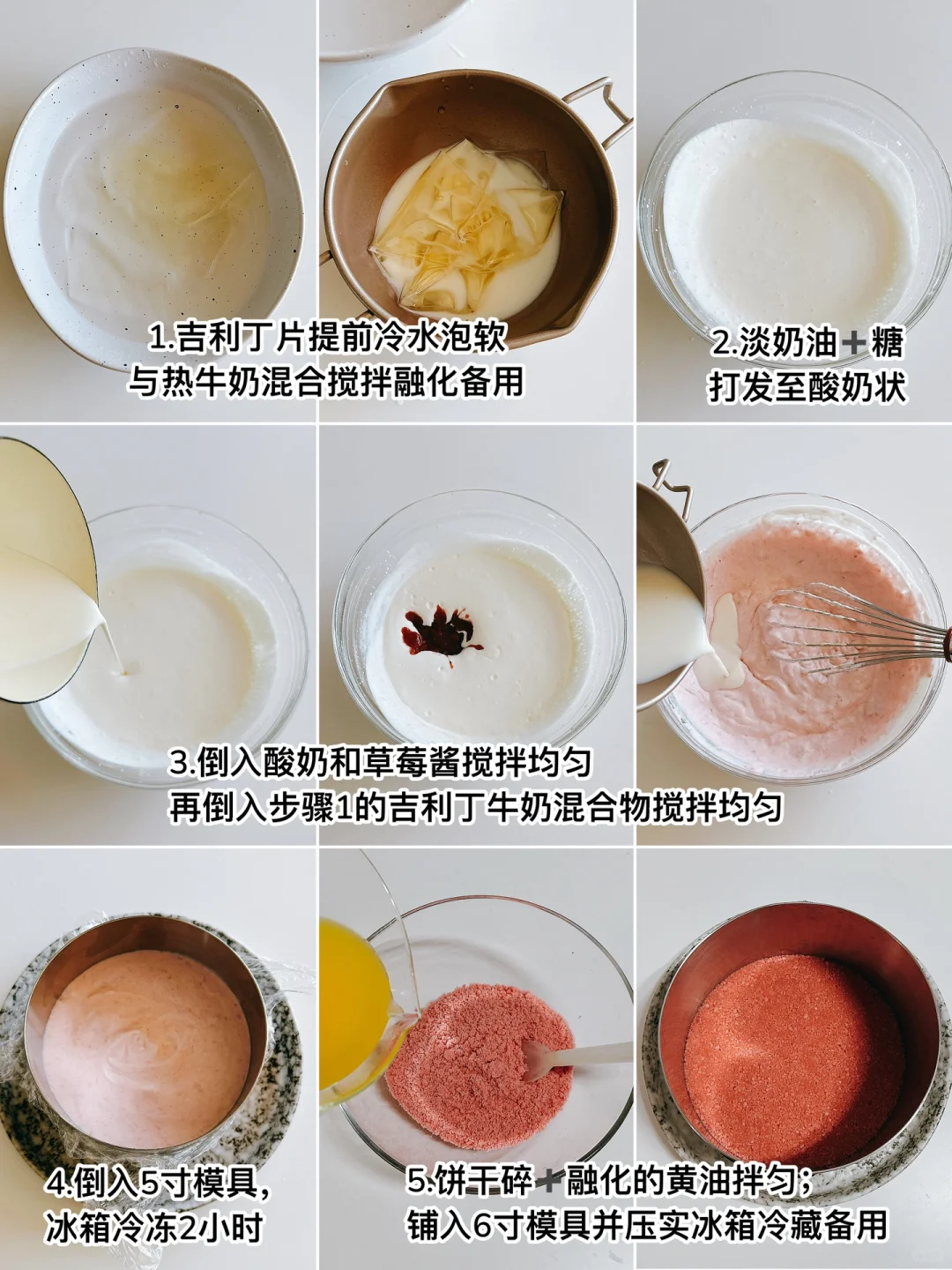 1.吉利丁片提前冷水泡软
与热牛奶混合搅拌融化备用

2.淡奶油+糖
打发至酸奶状

3.倒入酸奶和草莓酱搅拌均匀
再倒入步骤1的吉利丁牛奶混合物搅拌均匀

4.倒入5寸模具，
冰箱冷冻2小时

5.饼干碎+融化的黄油拌匀；
铺入6寸模具并压实冰箱冷藏备用