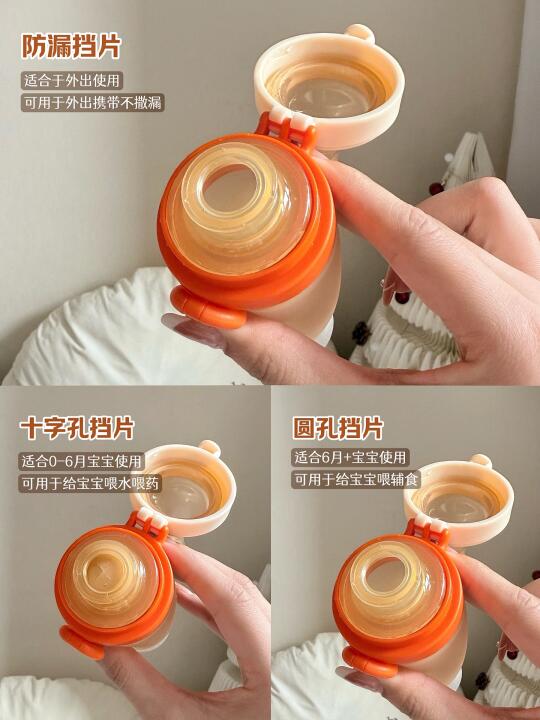 防漏挡片

适合于外出使用

可用于外出携带不撒漏

十字孔挡片

适合0-6月宝宝使用

可用于给宝宝喂水喂药

圆孔挡片

适合6月+宝宝使用

可用于给宝宝喂辅食