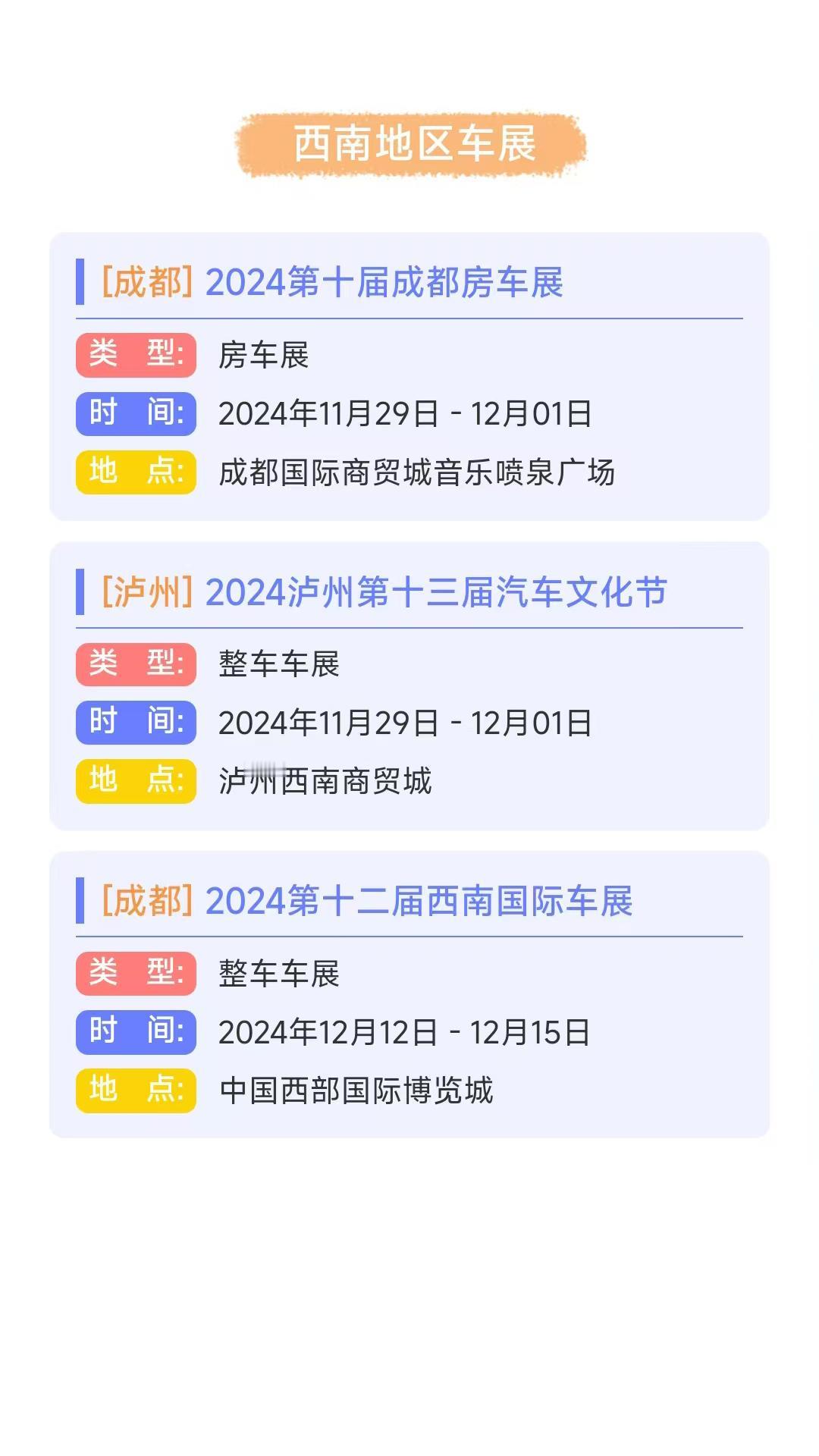 西南地区车展

[成都] 2024第十届成都房车展

类 型: 房车展

时 间: 2024年11月29日 - 12月01日

地 点: 成都国际商贸城音乐喷泉广场

[泸州] 2024泸州第十三届汽车文化节

类 型: 整车车展

时 间: 2024年11月29日 - 12月01日

地 点: 泸州西南商贸城

[成都] 2024第十二届西南国际车展

类 型: 整车车展

时 间: 2024年12月12日 - 12月15日

地 点: 中国西部国际博览城