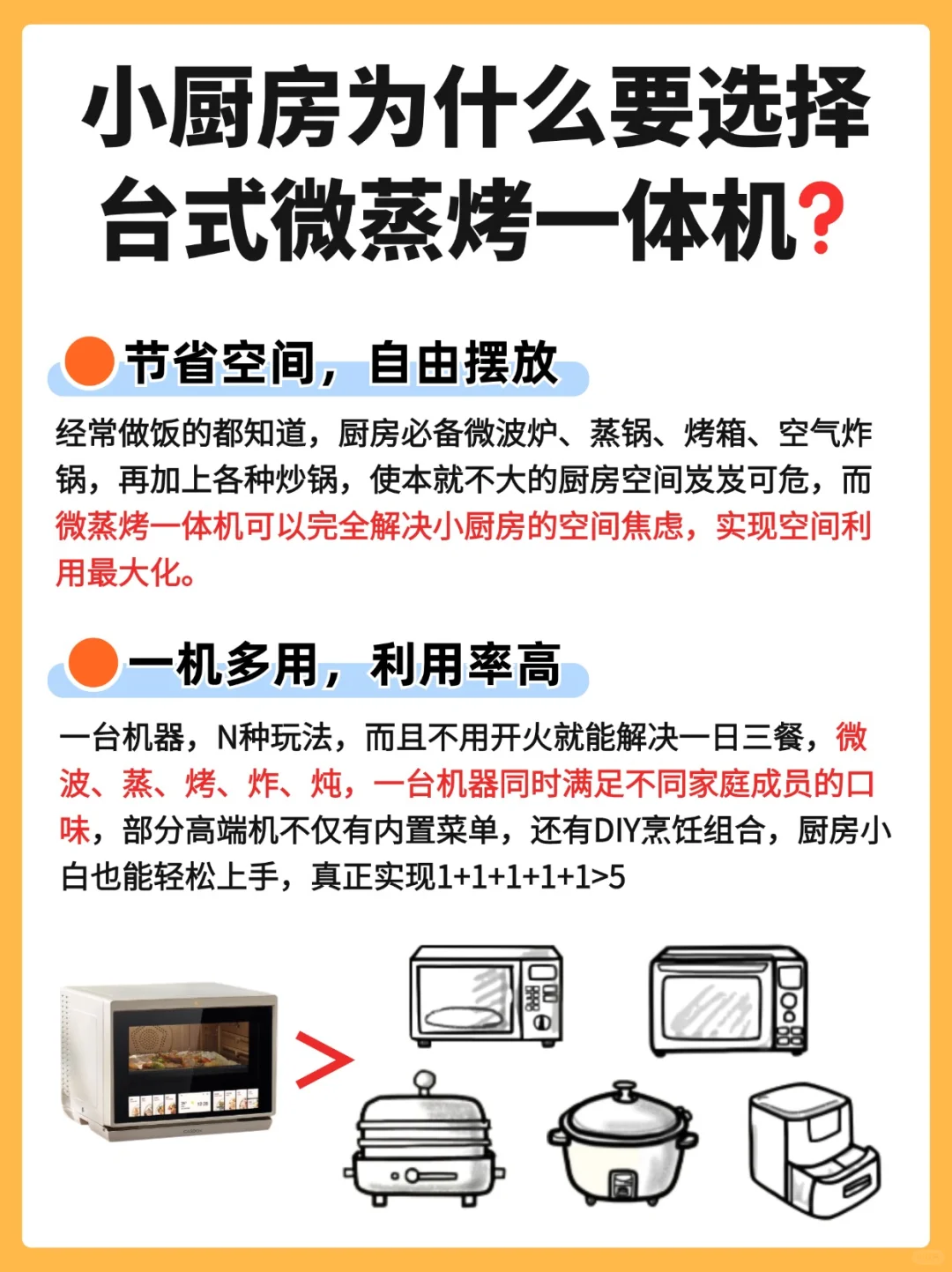 小厨房为什么要选择台式微蒸烤一体机？

节省空间，自由摆放

经常做饭的都知道，厨房必备微波炉、蒸锅、烤箱、空气炸锅，再加上各种炒锅，使本就不大的厨房空间岌岌可危，而微蒸烤一体机可以完全解决小厨房的空间焦虑，实现空间利用最大化。

一机多用，利用率高

一台机器，N种玩法，而且不用开火就能解决一日三餐，微波、蒸、烤、炸、炖，一台机器同时满足不同家庭成员的口味，部分高端机不仅有内置菜单，还有DIY烹饪组合，厨房小白也能轻松上手，真正实现1+1+1+1+1>5

>