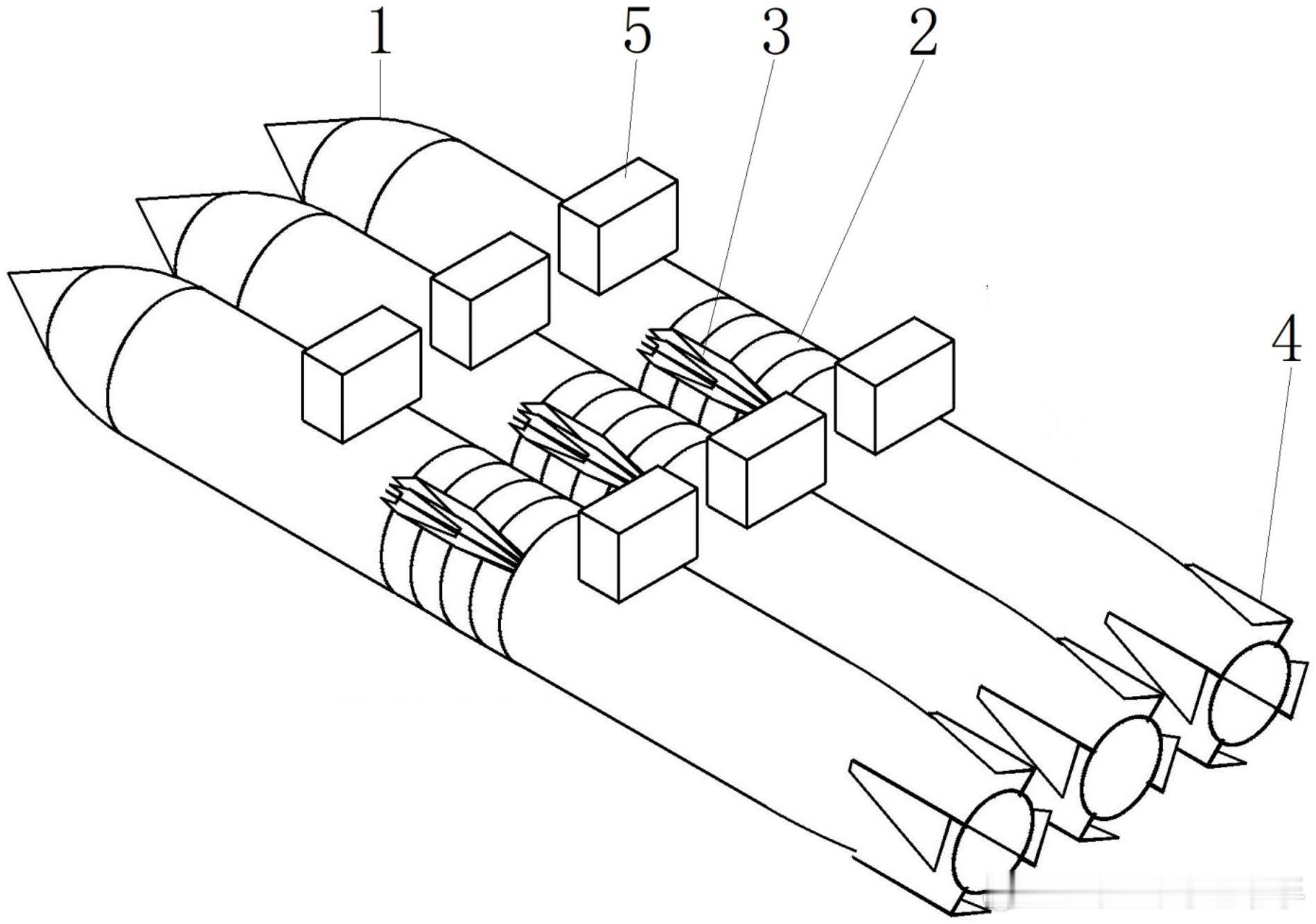 1
5
3
2
4