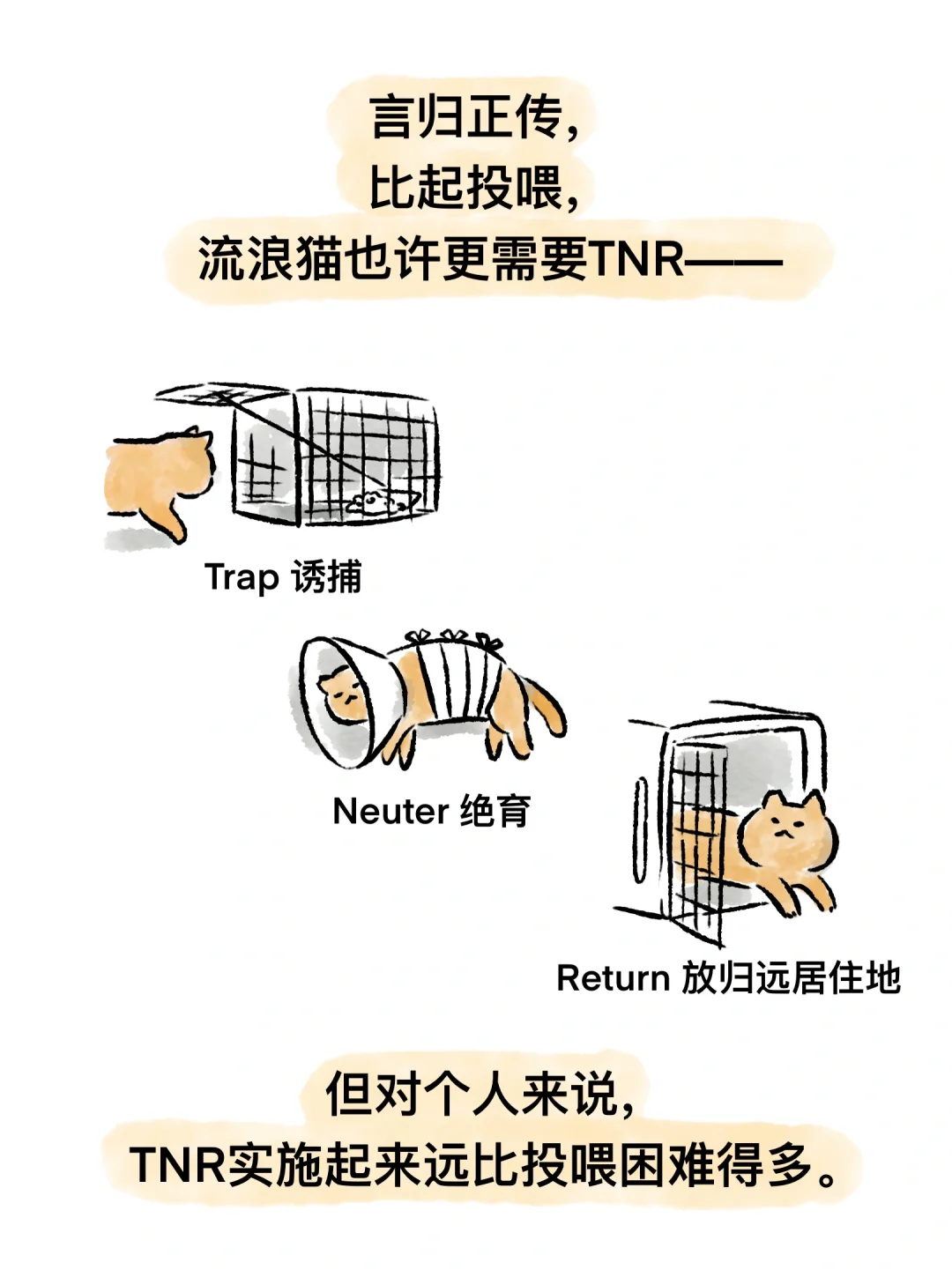 言归正传，
比起投喂，
流浪猫也许更需要TNR——

Trap 诱捕

Neuter 绝育

Return 放归远居住地

但对个人来说，
TNR实施起来远比投喂困难得多。