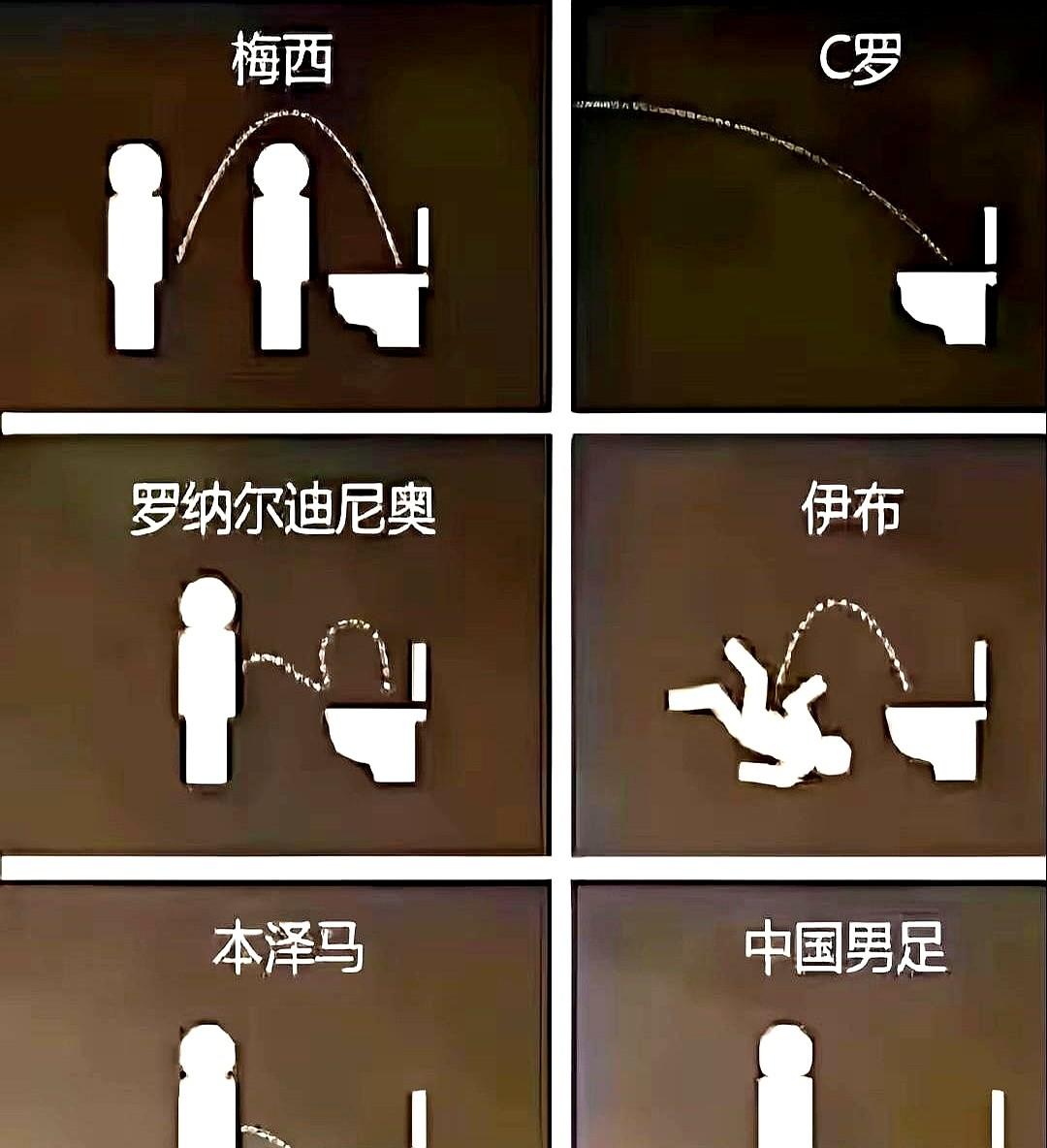 梅西

C罗

罗纳尔迪尼奥

伊布

本泽马

中国男足