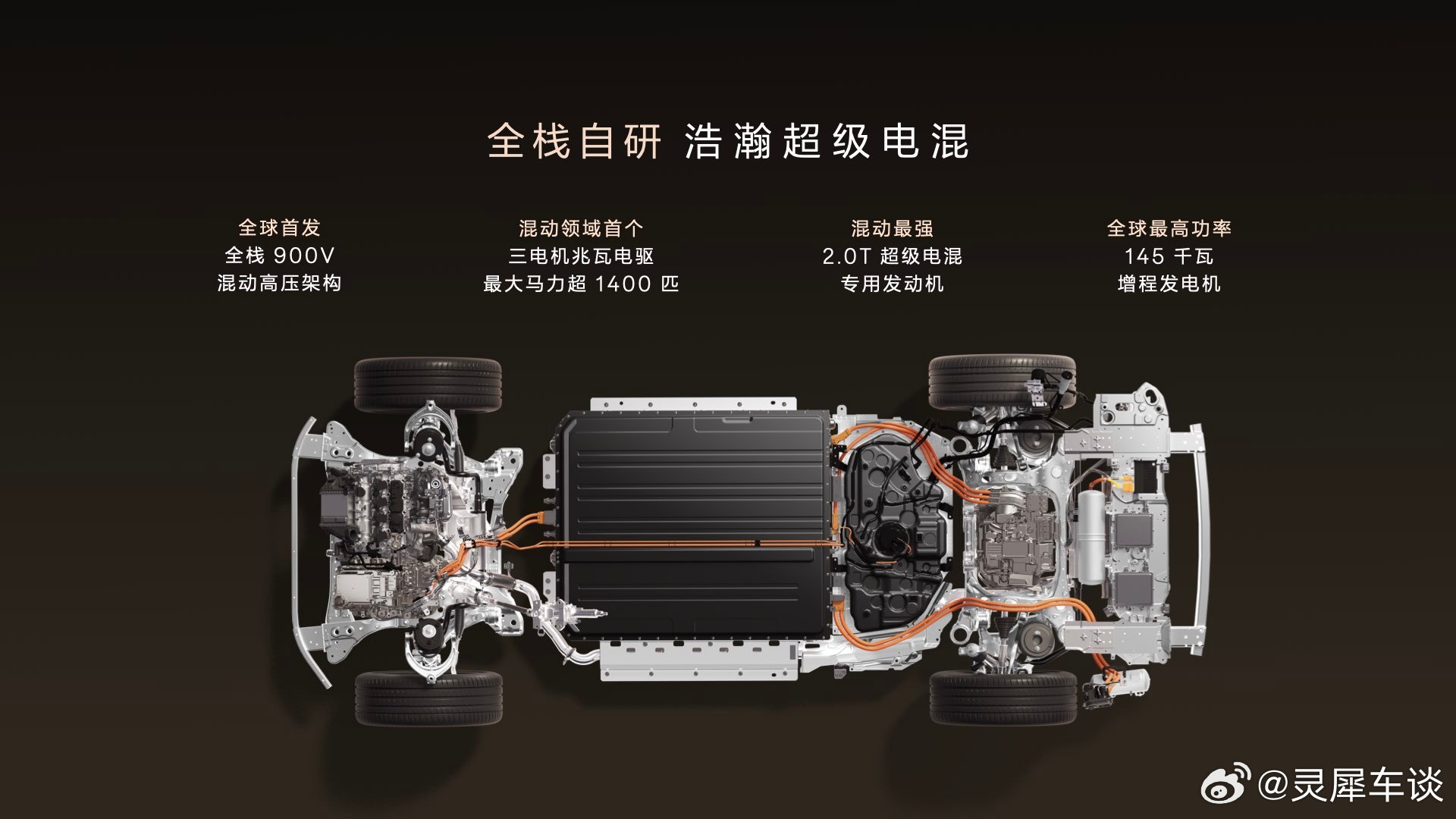 全栈自研 浩瀚超级电混

全球首发
全栈 900V
混动高压架构

混动领域首个
三电机兆瓦电驱
最大马力超 1400 匹

混动最强
2.0T 超级电混
专用发动机

全球最高功率
145 千瓦
增程发电机

@灵犀车谈