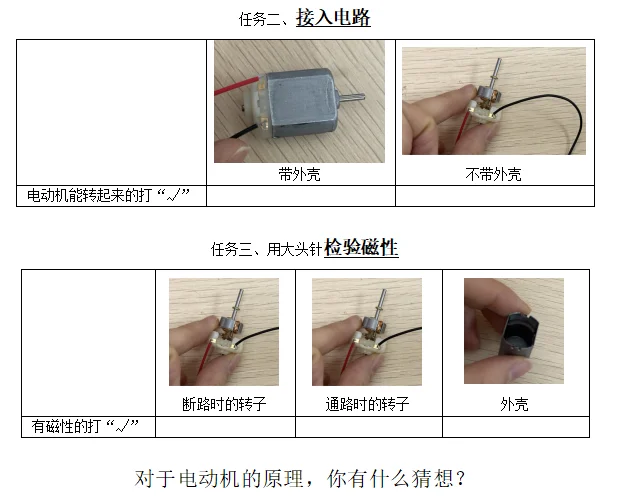 任务二、接入电路

|  | 带外壳 | 不带外壳 |
|---|---|---|
| 电动机能转起来的打“√” |  |  |

任务三、用大头针检验磁性

|  | 断路时的转子 | 通路时的转子 | 外壳 |
|---|---|---|---|
| 有磁性的打“√” |  |  |  |

对于电动机的原理，你有什么猜想？