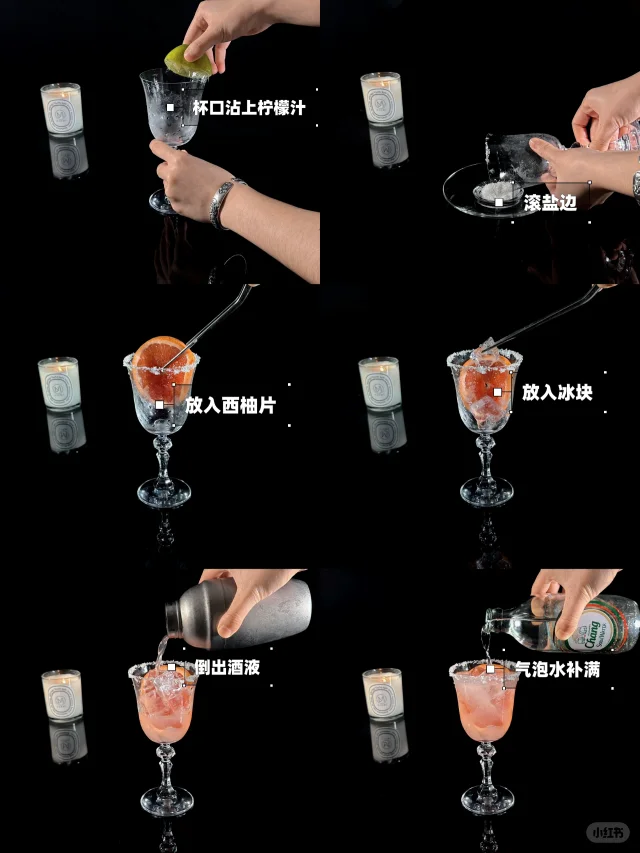 杯口沾上柠檬汁

滚盐边

放入西柚片

放入冰块

倒出酒液

气泡水补满

Chang

小红书