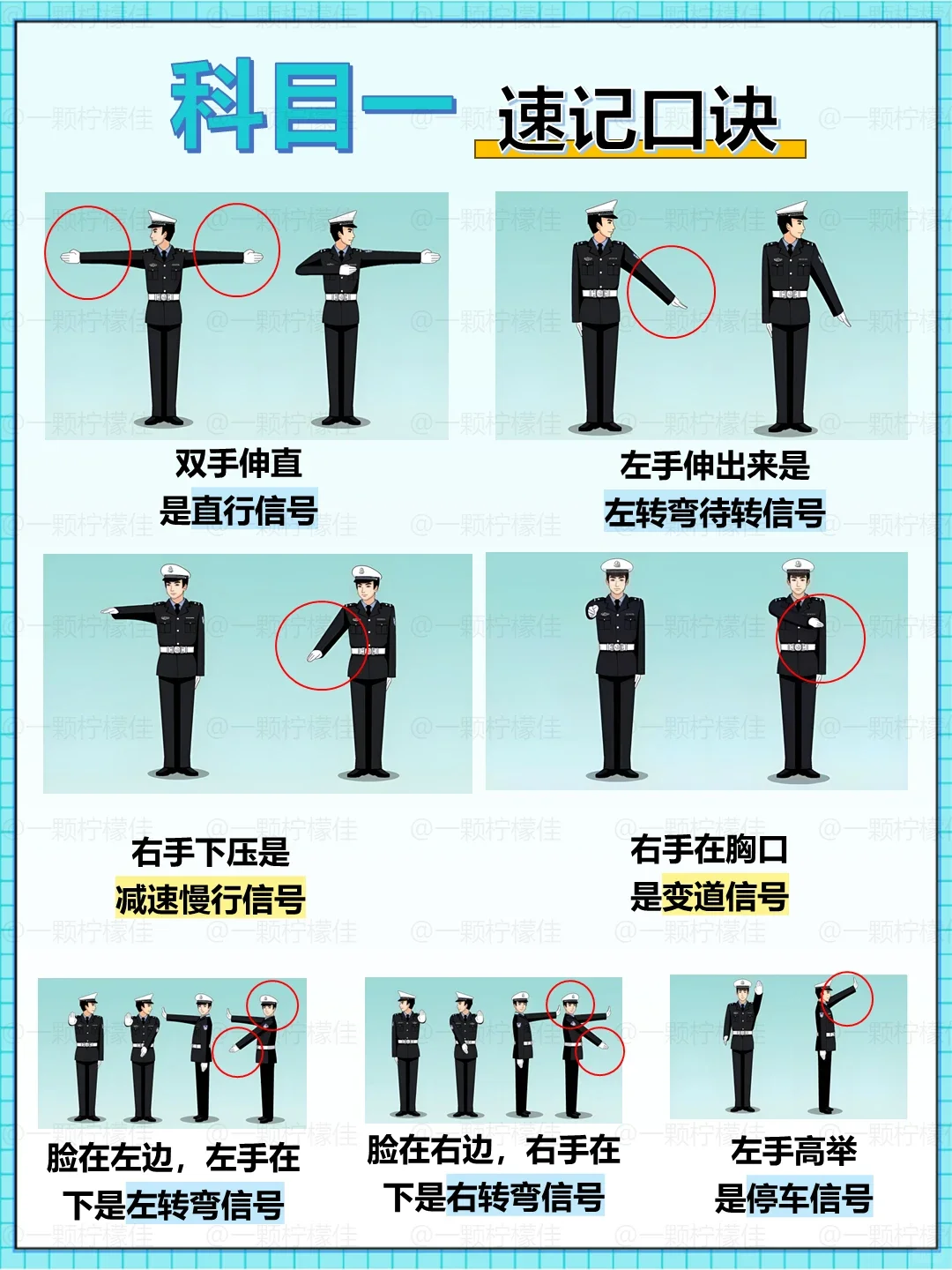 科目一 速记口诀

双手伸直
是直行信号

左手伸出来是
左转弯待转信号

右手下压是
减速慢行信号

右手在胸口
是变道信号

脸在左边，左手在
下是左转弯信号

脸在右边，右手在
下是右转弯信号

左手高举
是停车信号

@一颗柠檬佳