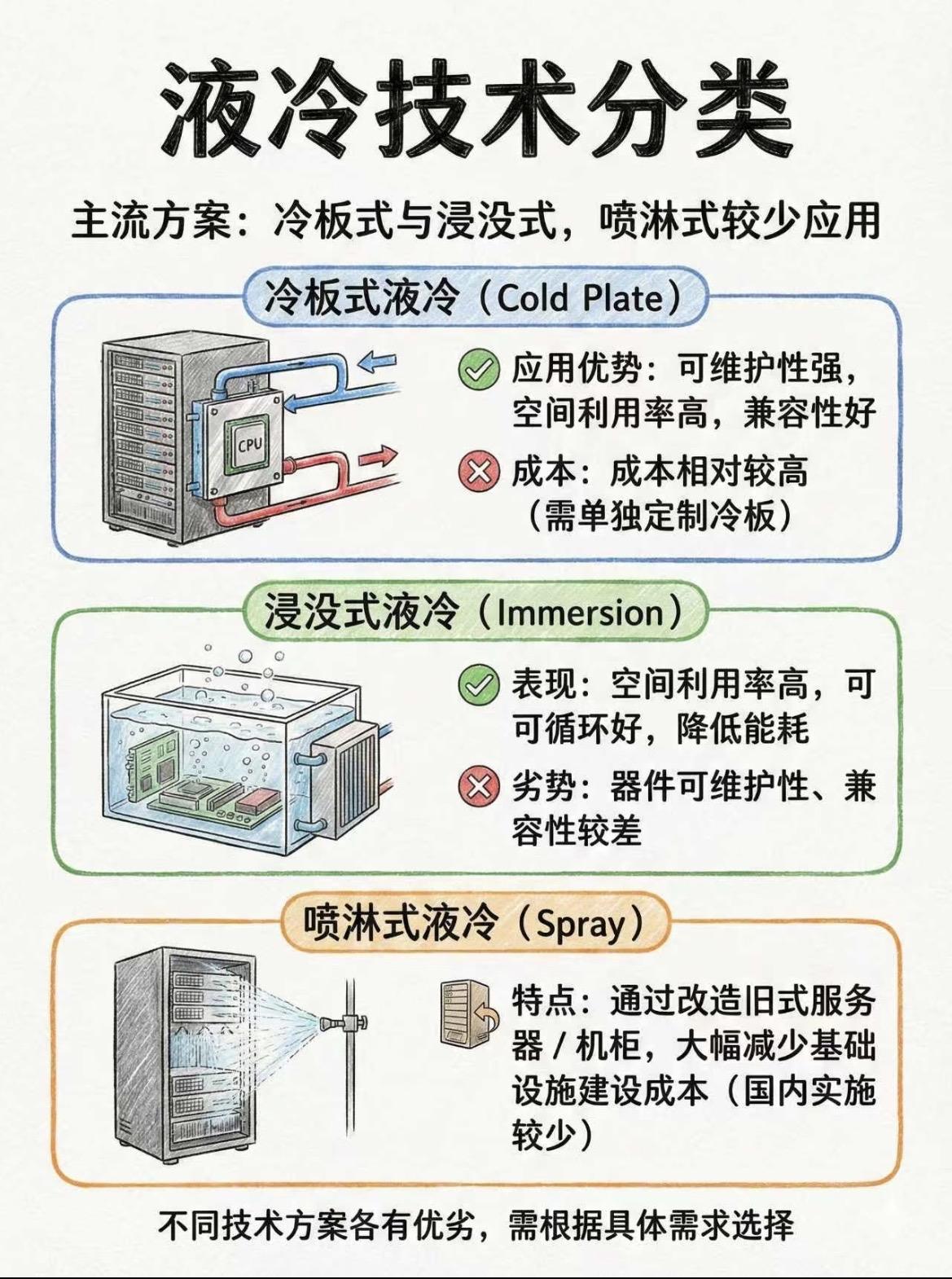 液冷技术分类

主流方案：冷板式与浸没式，喷淋式较少应用

冷板式液冷（Cold Plate）

CPU

应用优势：可维护性强，空间利用率高，兼容性好

成本：成本相对较高（需单独定制冷板）

浸没式液冷（Immersion）

表现：空间利用率高，可可循环好，降低能耗

劣势：器件可维护性、兼容性较差

喷淋式液冷（Spray）

特点：通过改造旧式服务器 / 机柜，大幅减少基础设施建设成本（国内实施较少）

不同技术方案各有优劣，需根据具体需求选择