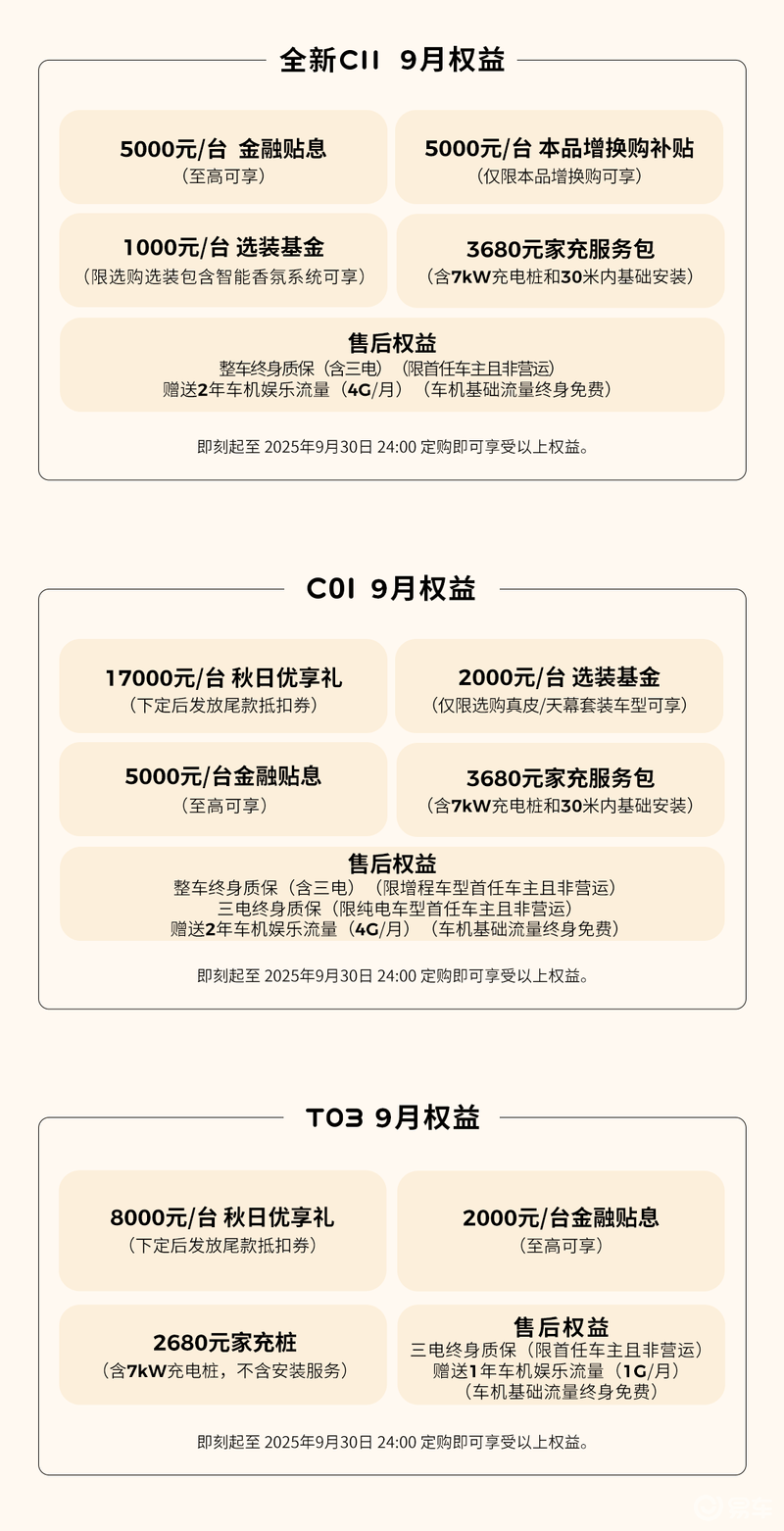 全新C11 9月权益

5000元/台 金融贴息
（至高可享）

5000元/台 本品增换购补贴
（仅限本品增换购可享）

1000元/台 选装基金
（限选购选装包含智能香氛系统可享）

3680元家充服务包
（含7kW充电桩和30米内基础安装）

售后权益
整车终身质保（含三电）（限首任车主且非营运）
赠送2年车机娱乐流量（4G/月）（车机基础流量终身免费）

即刻起至 2025年9月30日 24:00 定购即可享受以上权益。

C01 9月权益

17000元/台 秋日优享礼
（下定后发放尾款抵扣券）

2000元/台 选装基金
（仅限选购真皮/天幕套装车型可享）

5000元/台金融贴息
（至高可享）

3680元家充服务包
（含7kW充电桩和30米内基础安装）

售后权益
整车终身质保（含三电）（限增程车型首任车主且非营运）
三电终身质保（限纯电车型首任车主且非营运）
赠送2年车机娱乐流量（4G/月）（车机基础流量终身免费）

即刻起至 2025年9月30日 24:00 定购即可享受以上权益。

T03 9月权益

8000元/台 秋日优享礼
（下定后发放尾款抵扣券）

2000元/台金融贴息
（至高可享）

2680元家充桩
（含7kW充电桩，不含安装服务）

售后权益
三电终身质保（限首任车主且非营运）
赠送1年车机娱乐流量（1G/月）
（车机基础流量终身免费）

即刻起至 2025年9月30日 24:00 定购即可享受以上权益。